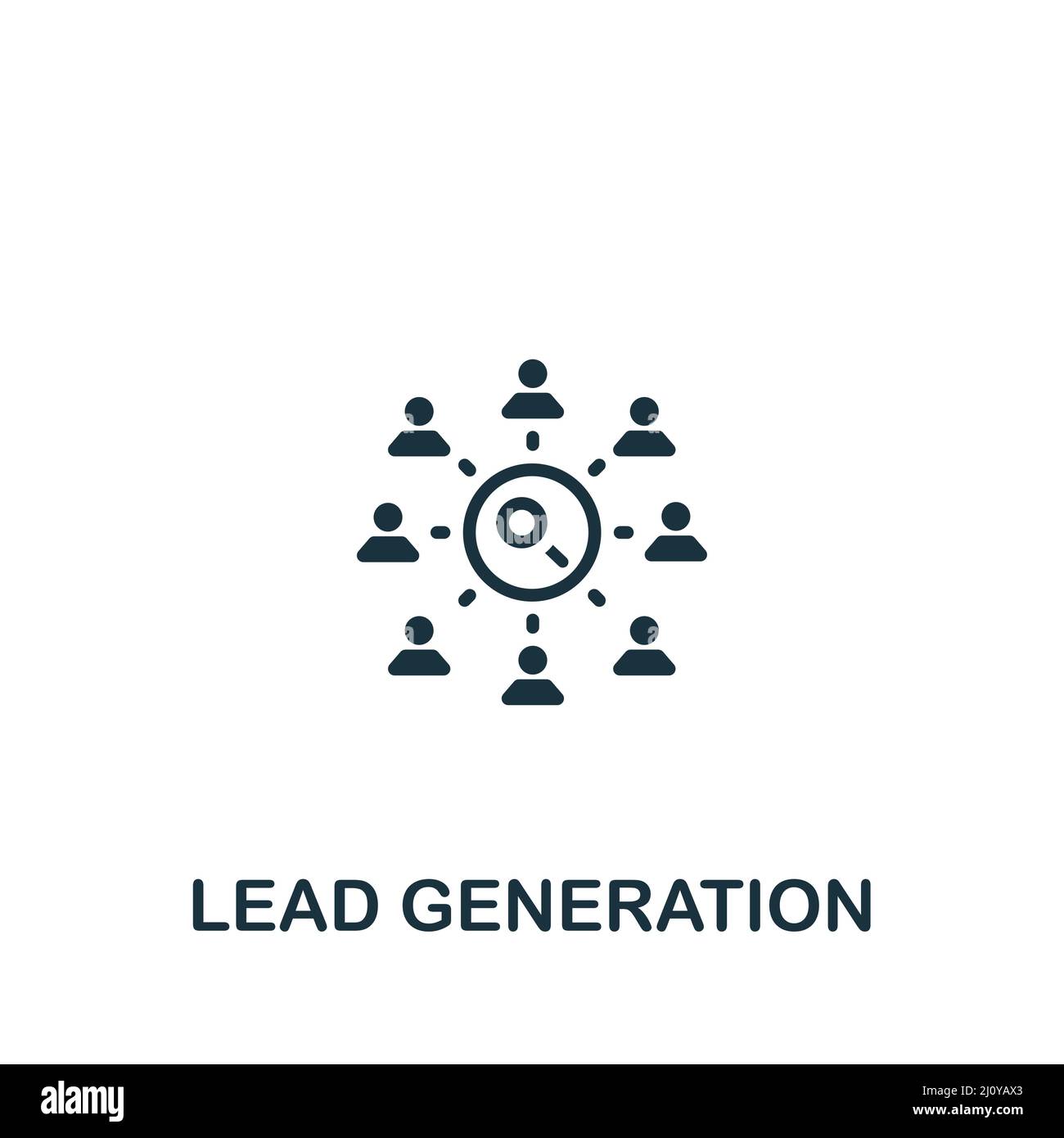 LEAD GENERATION

alamy

Image ID: 2J0YAX3
www.alamy.com