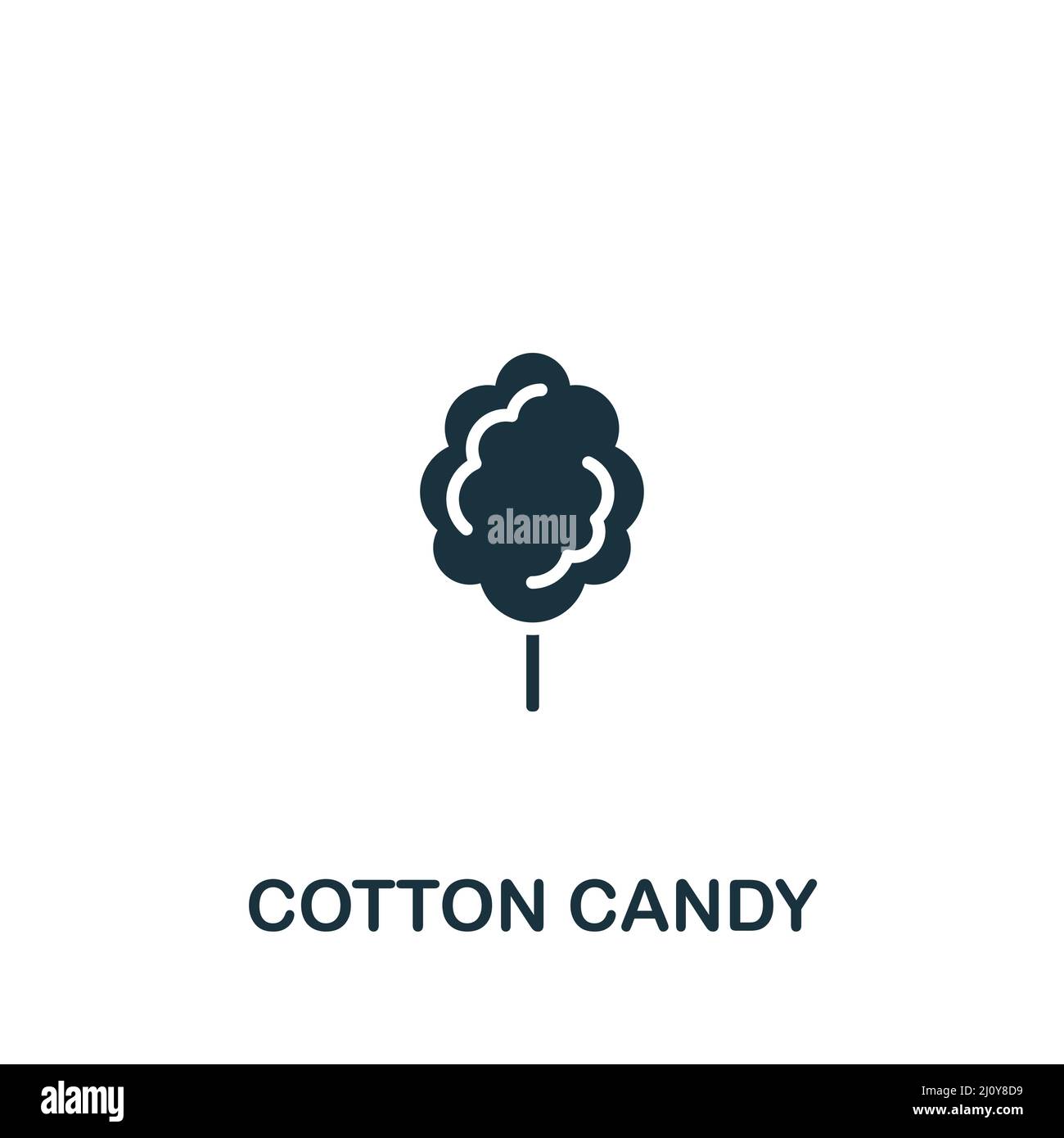 alamy

COTTON CANDY

alamy

Image ID: 2J0Y8D9
www.alamy.com