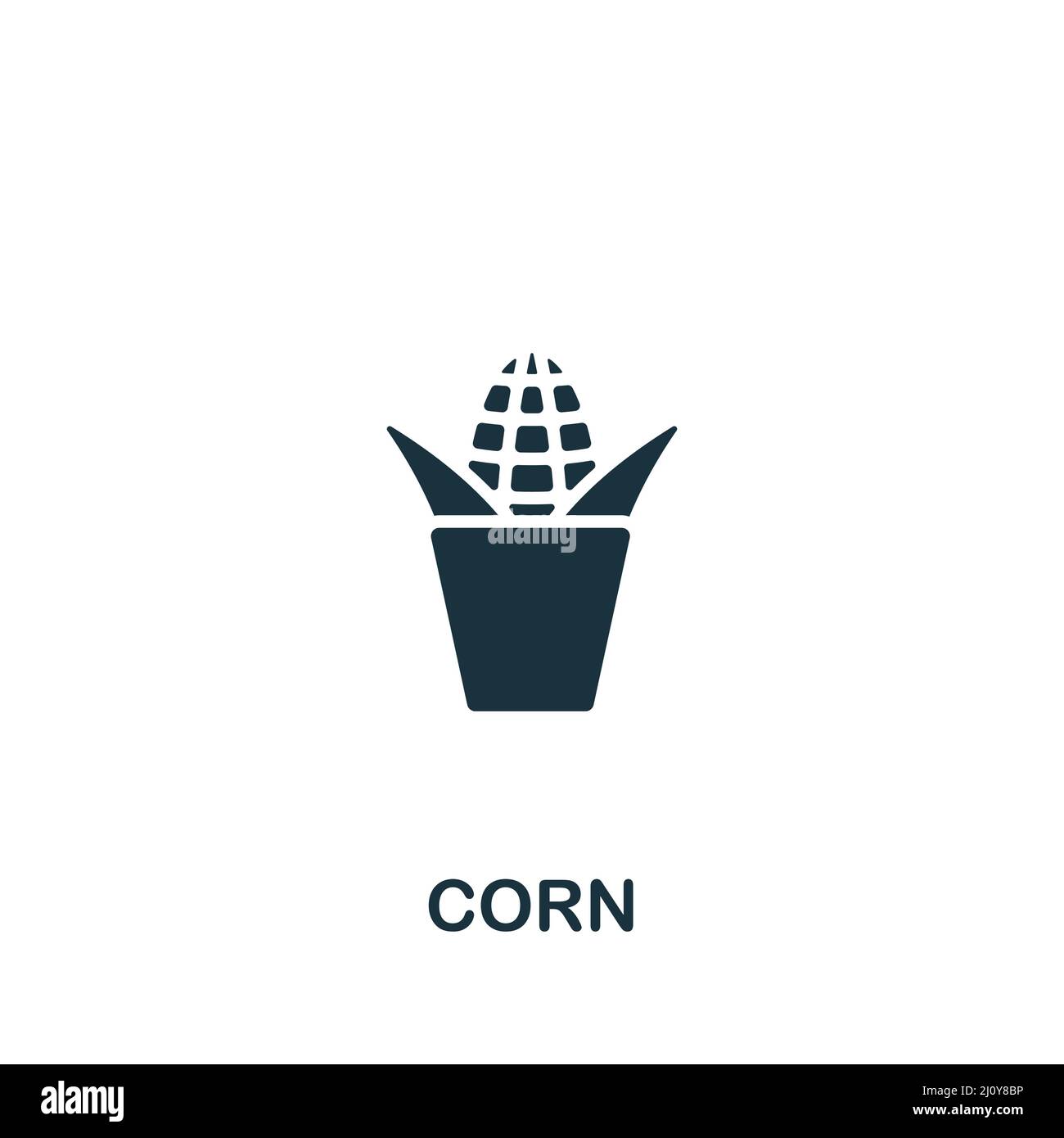 alamy

CORN

alamy

Image ID: 2J0Y8BP
www.alamy.com