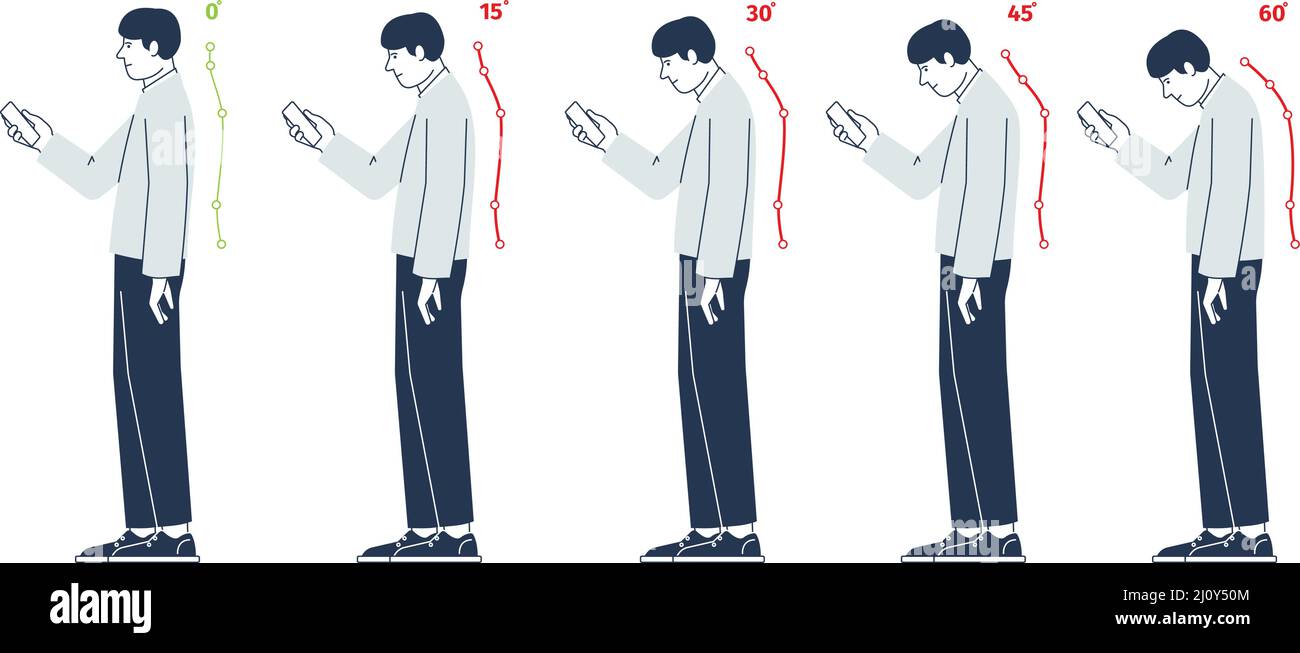 0°

15°

30°

45°

60°

alamy

Image ID: 2J0Y50M
www.alamy.com