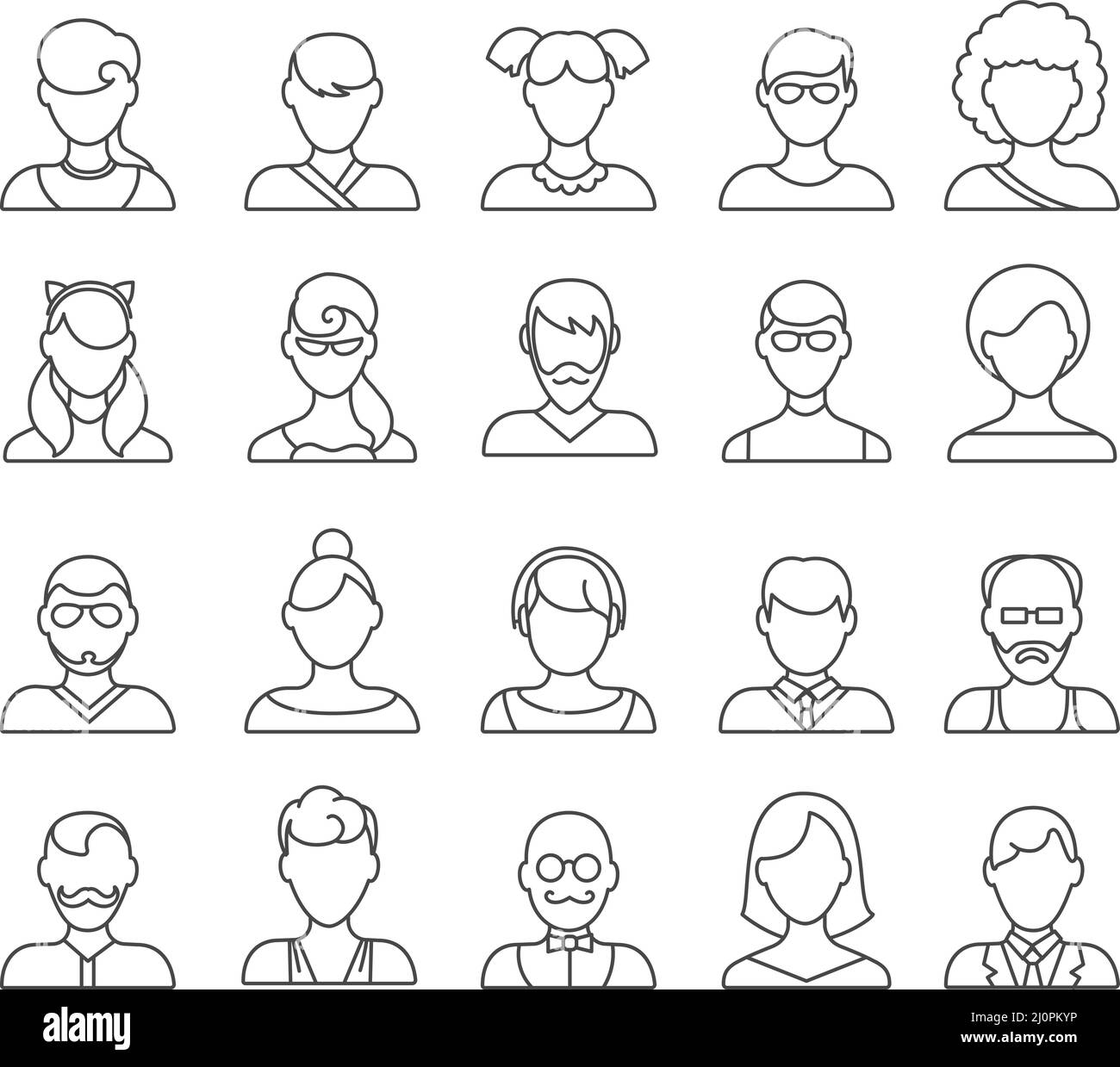 alamy

Image ID: 2J0PKYP
www.alamy.com