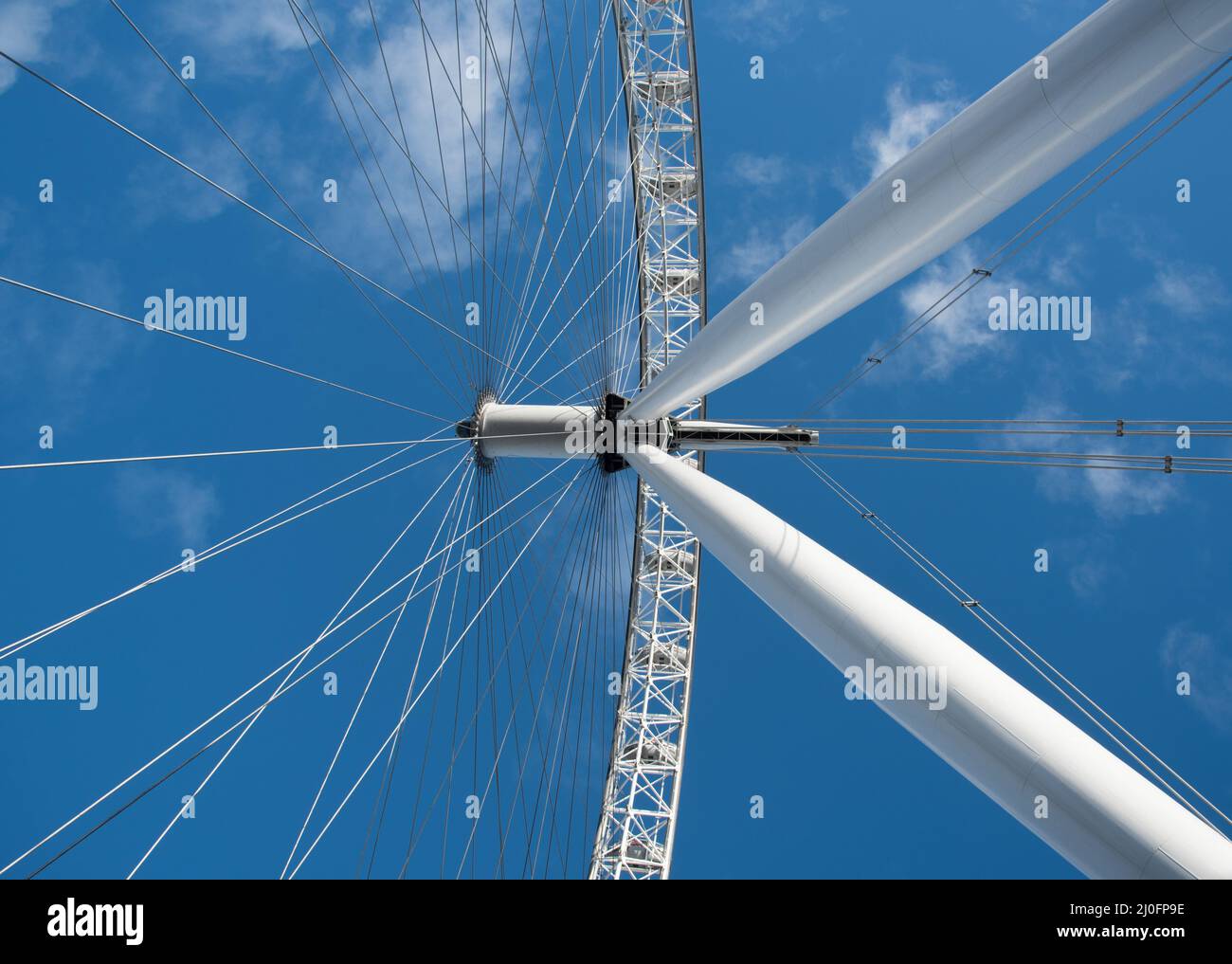 alamy
alamy
alamy
alamy
alamy
alamy
Image ID: 2J0FP9E
www.alamy.com