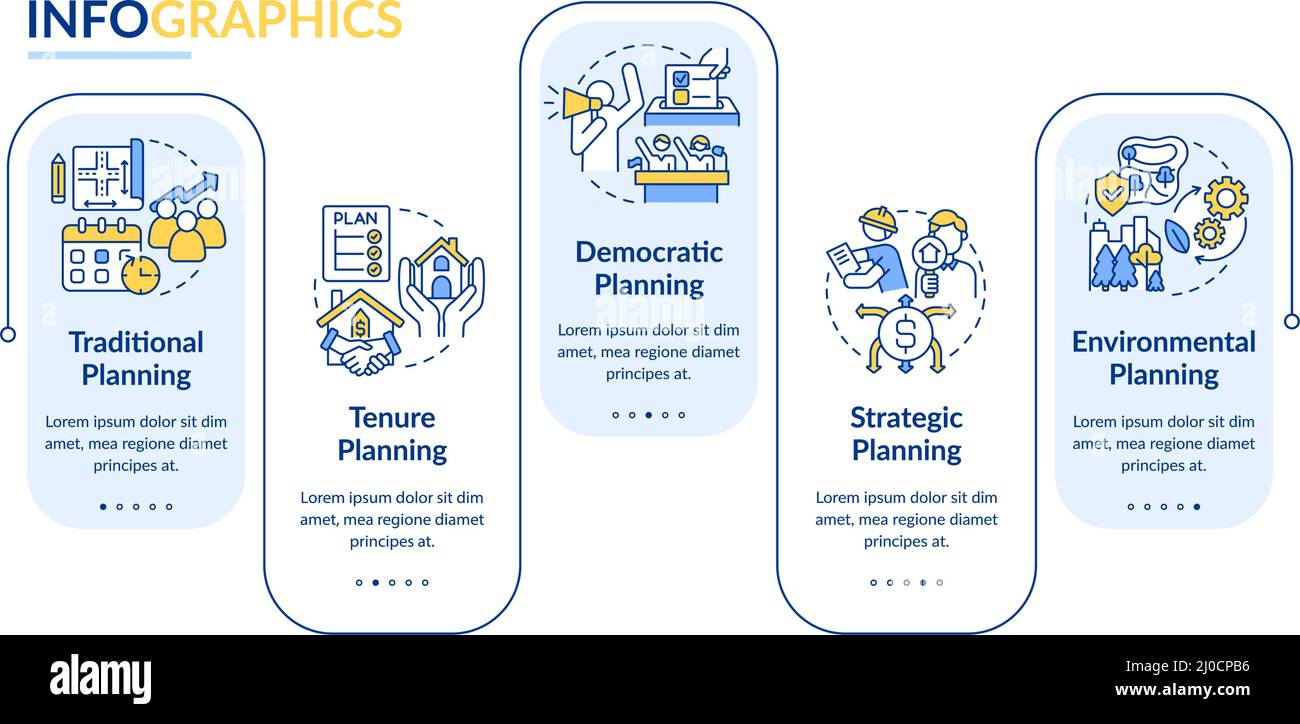 INFOGRAPHICS

Traditional Planning

Lorem ipsum dolor sit dim amet, mea regione diamet principes at.

PLAN

Tenure Planning

Lorem ipsum dolor sit dim amet, mea regione diamet principes at.

Democratic Planning

Lorem ipsum dolor sit dim amet, mea regione diamet principes at.

Strategic Planning

Lorem ipsum dolor sit dim amet, mea regione diamet principes at.

Environmental Planning

Lorem ipsum dolor sit dim amet, mea regione diamet principes at.

alamy

Image ID: 2J0CPB6
www.alamy.com