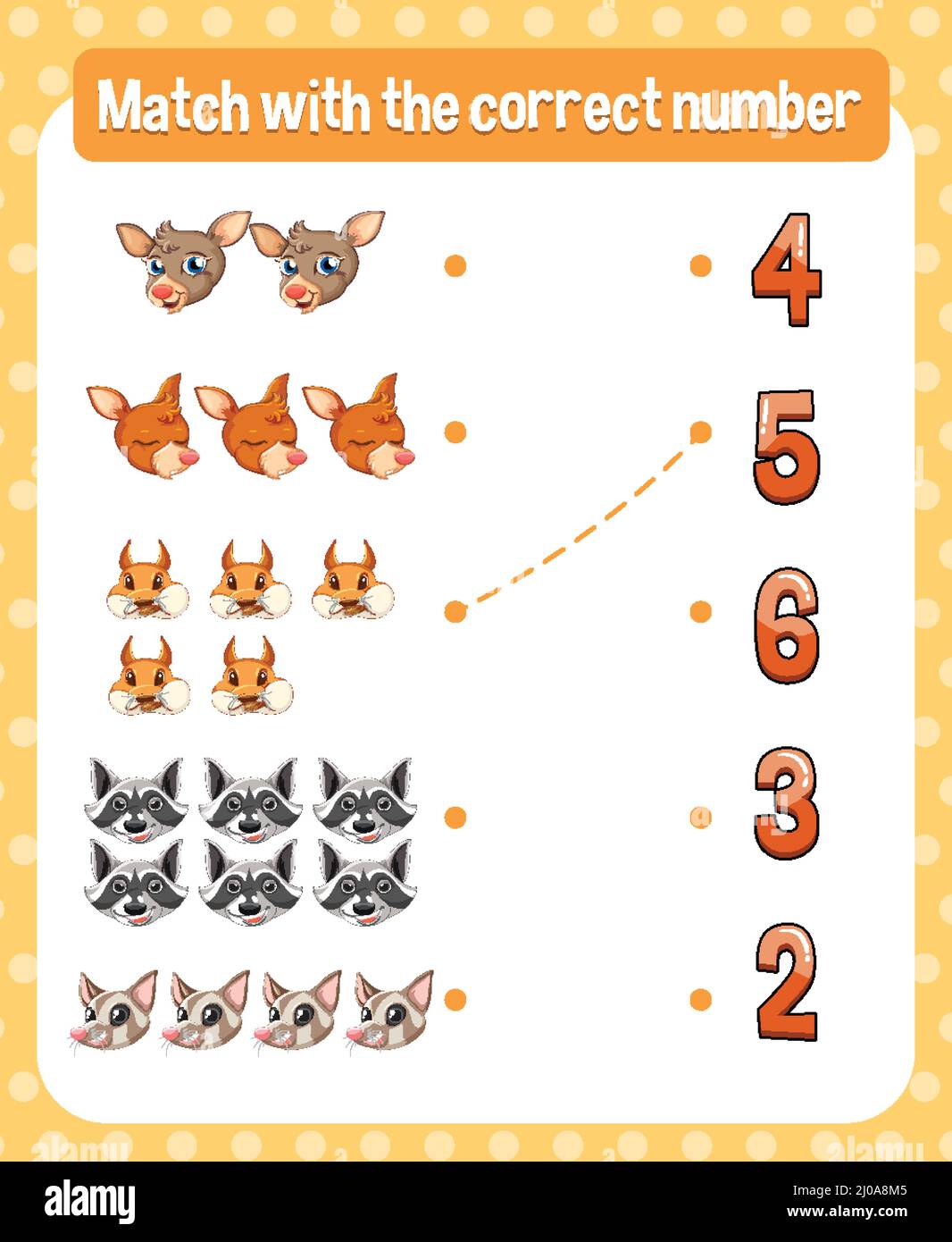 Match with the correct number

4

5

6

3

2

alamy

alamy

alamy

Image ID: 2J0A8M5
www.alamy.com