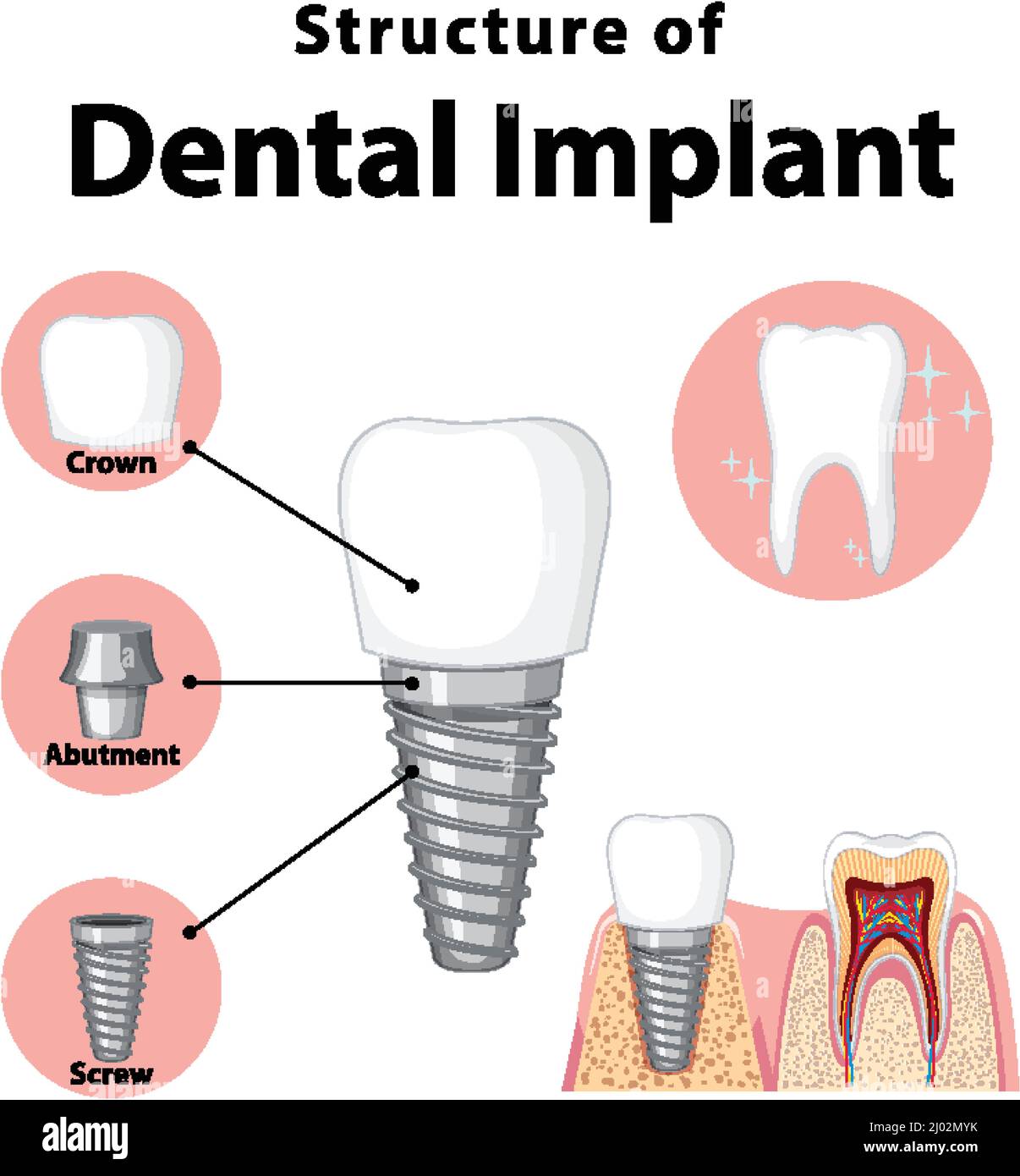 Structure of
Dental Implant

Crown

Abutment

Screw

alamy

Image ID: 2J02MYK
www.alamy.com