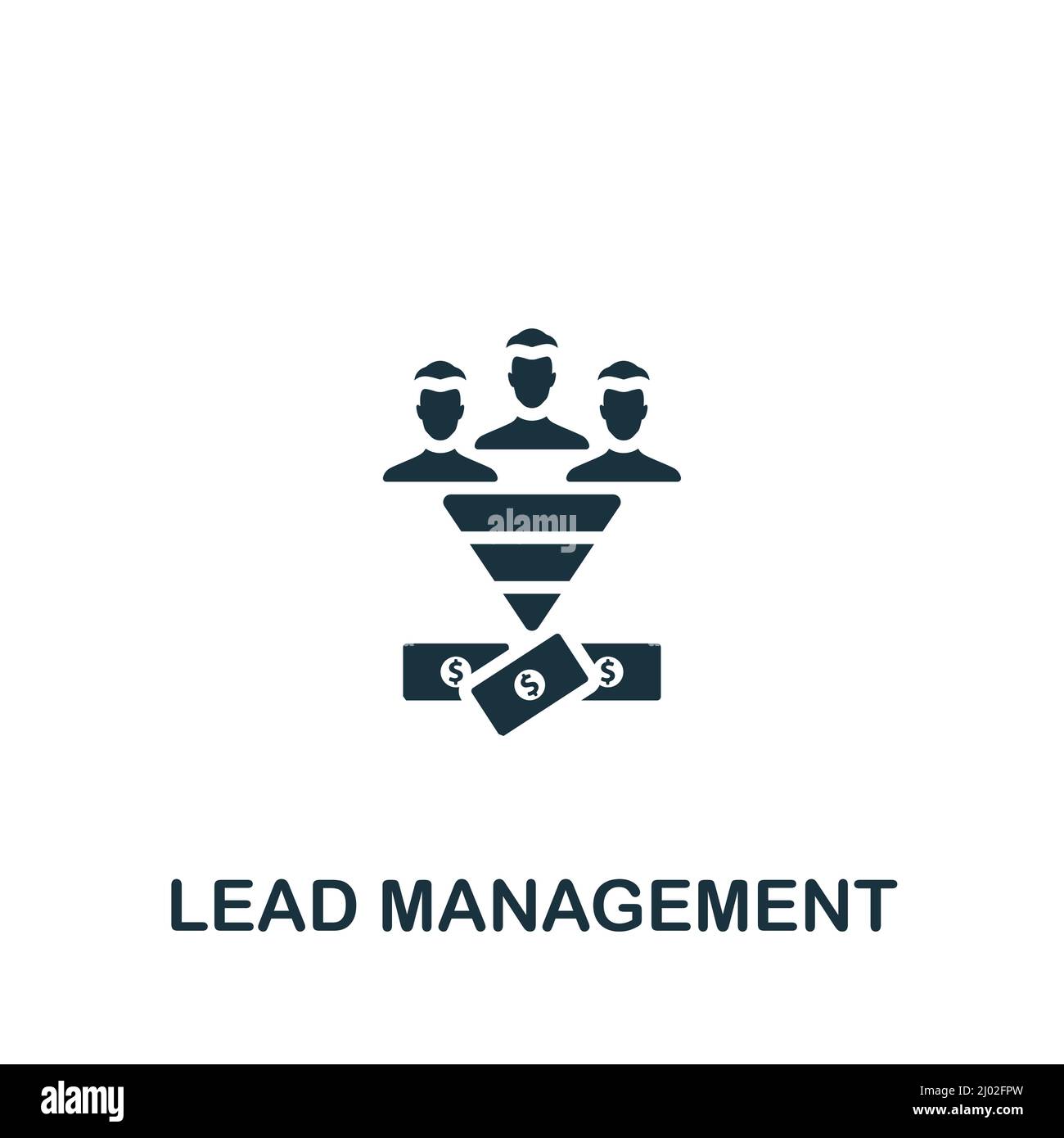 alamy

$ $ $

LEAD MANAGEMENT

alamy

Image ID: 2J02FPW
www.alamy.com