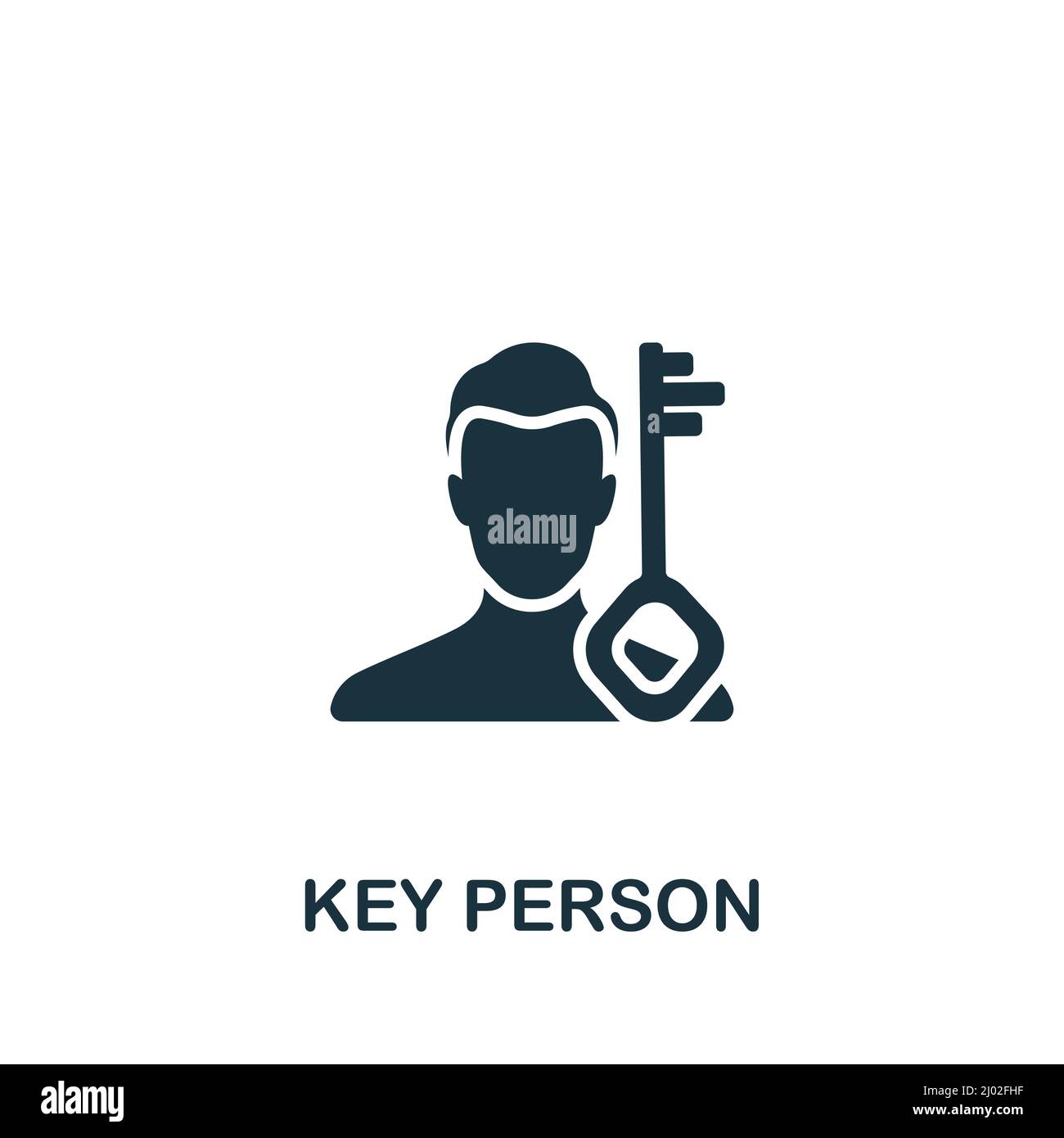 a

alamy

KEY PERSON

alamy

Image ID: 2J02FHF
www.alamy.com