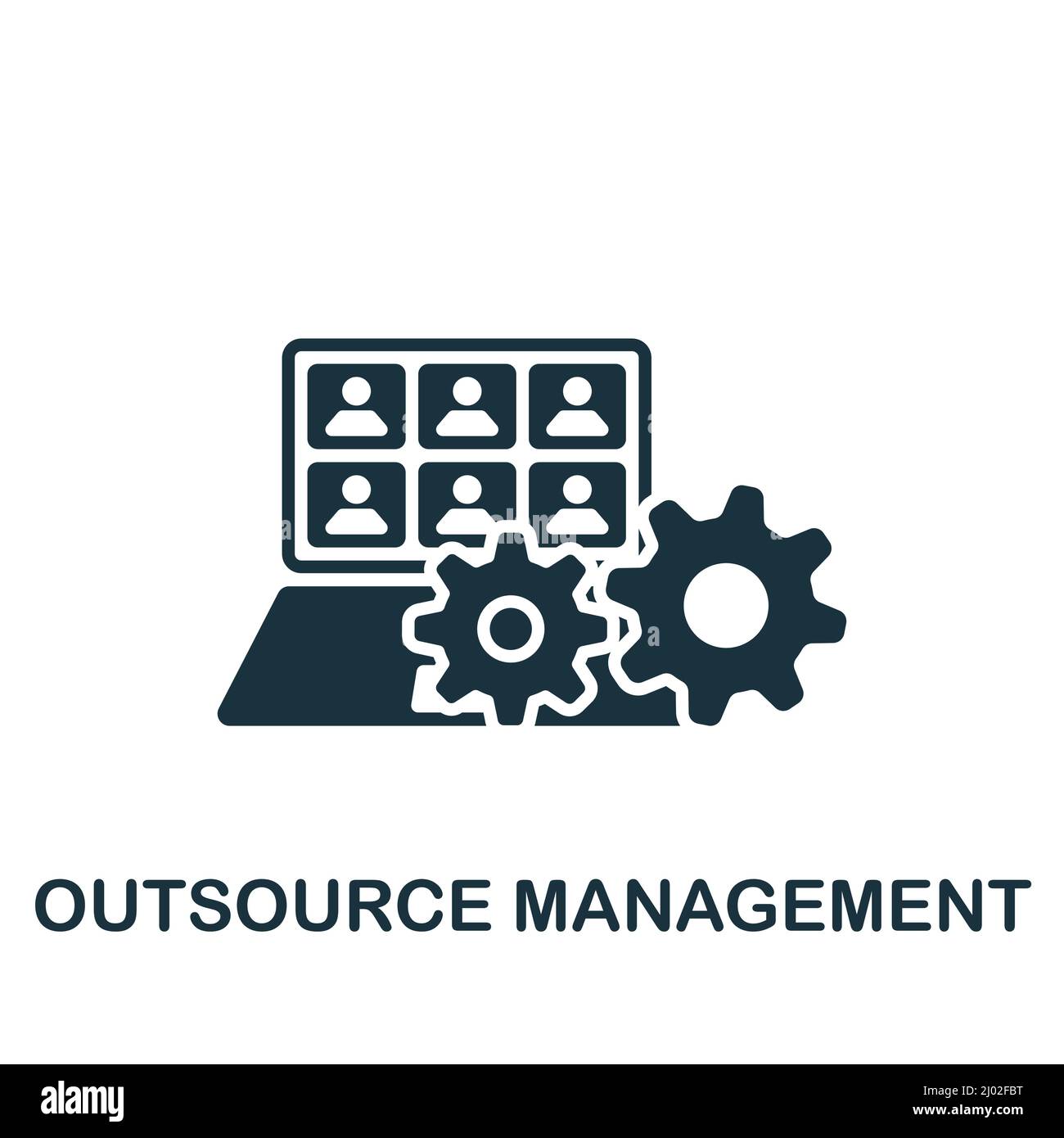 OUTSOURCE MANAGEMENT

alamy

Image ID: 2J02FBT
www.alamy.com