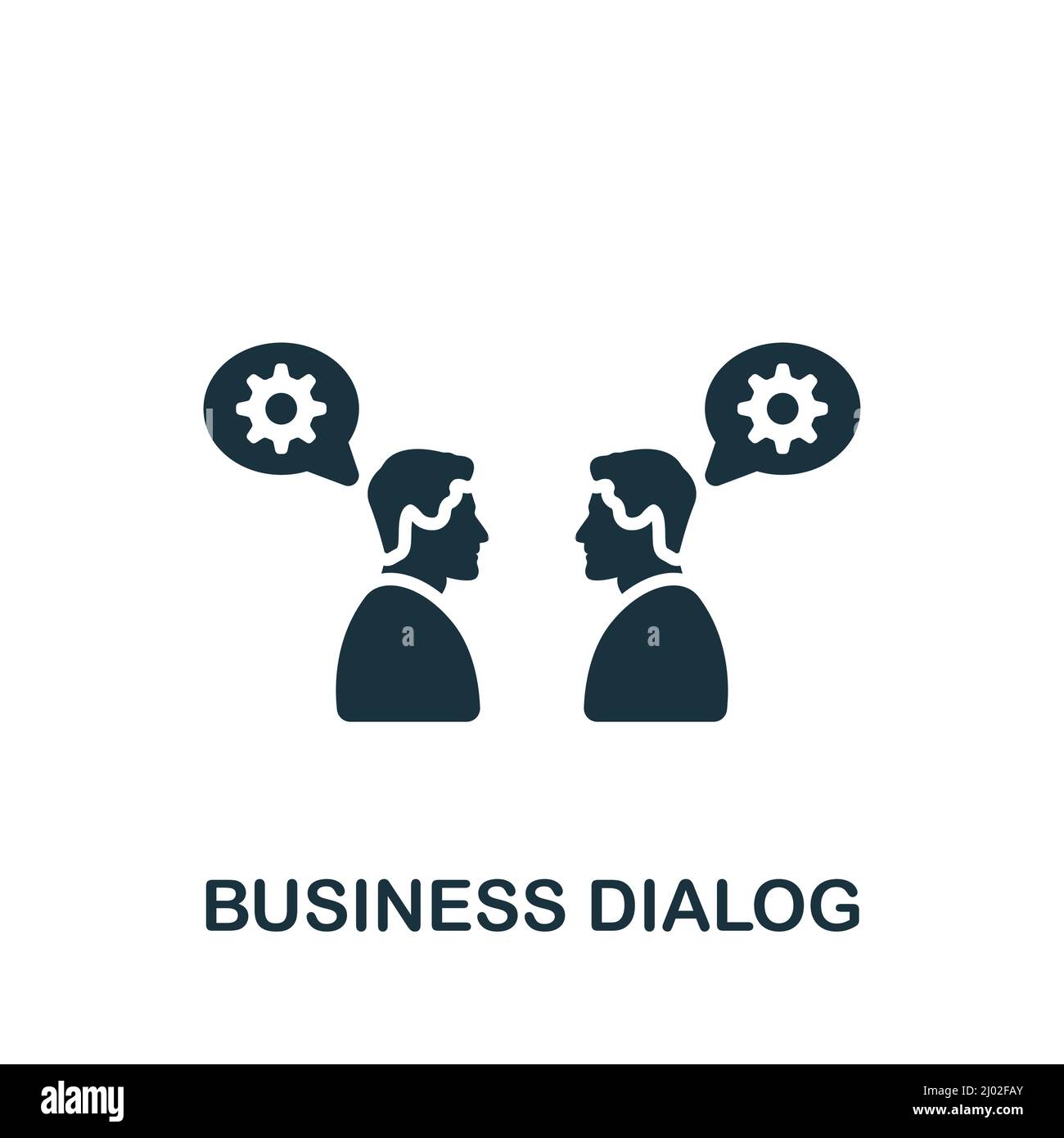 a

a

BUSINESS DIALOG

alamy

Image ID: 2J02FAY
www.alamy.com