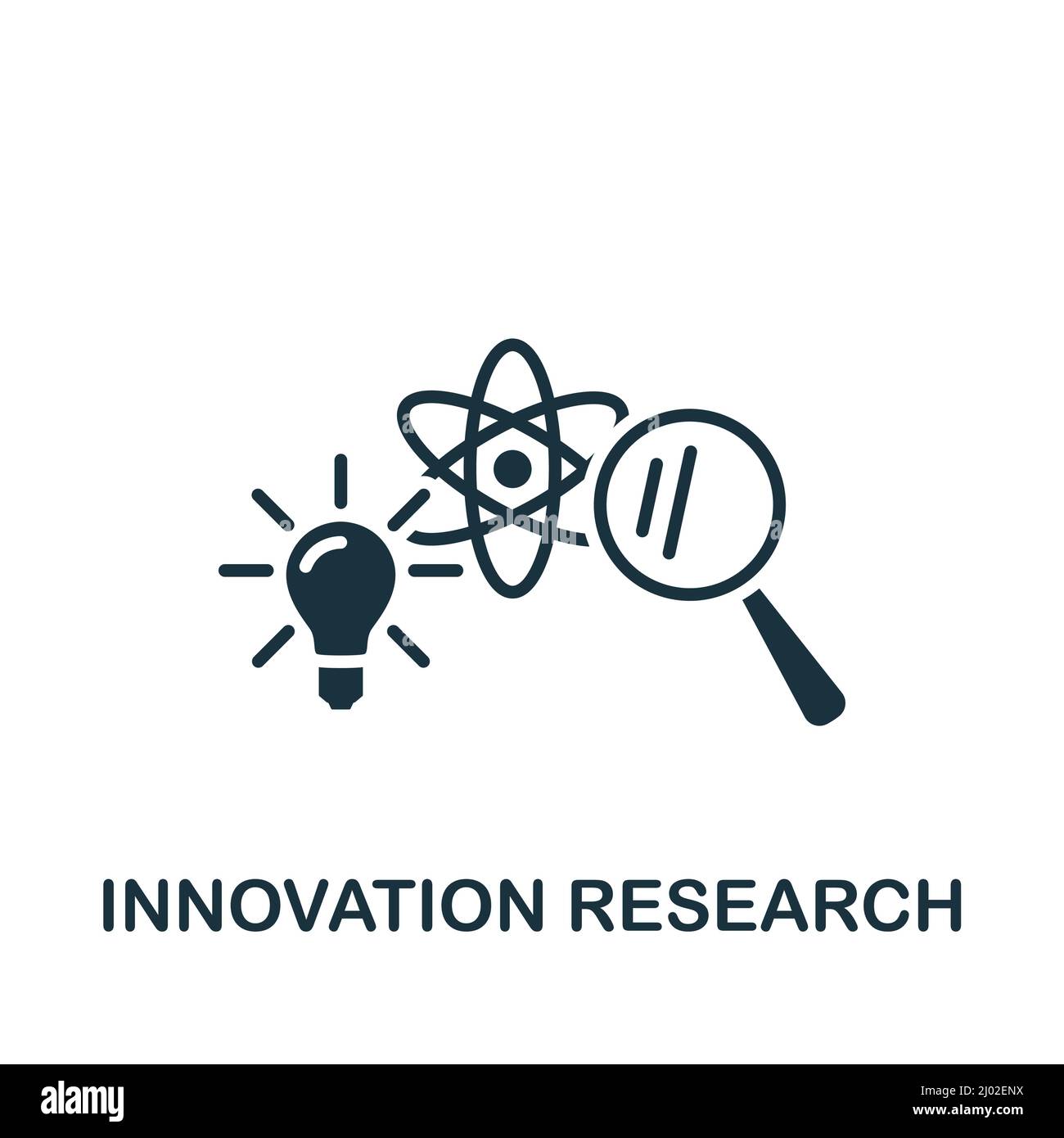 INNOVATION RESEARCH

alamy

Image ID: 2J02ENX
www.alamy.com