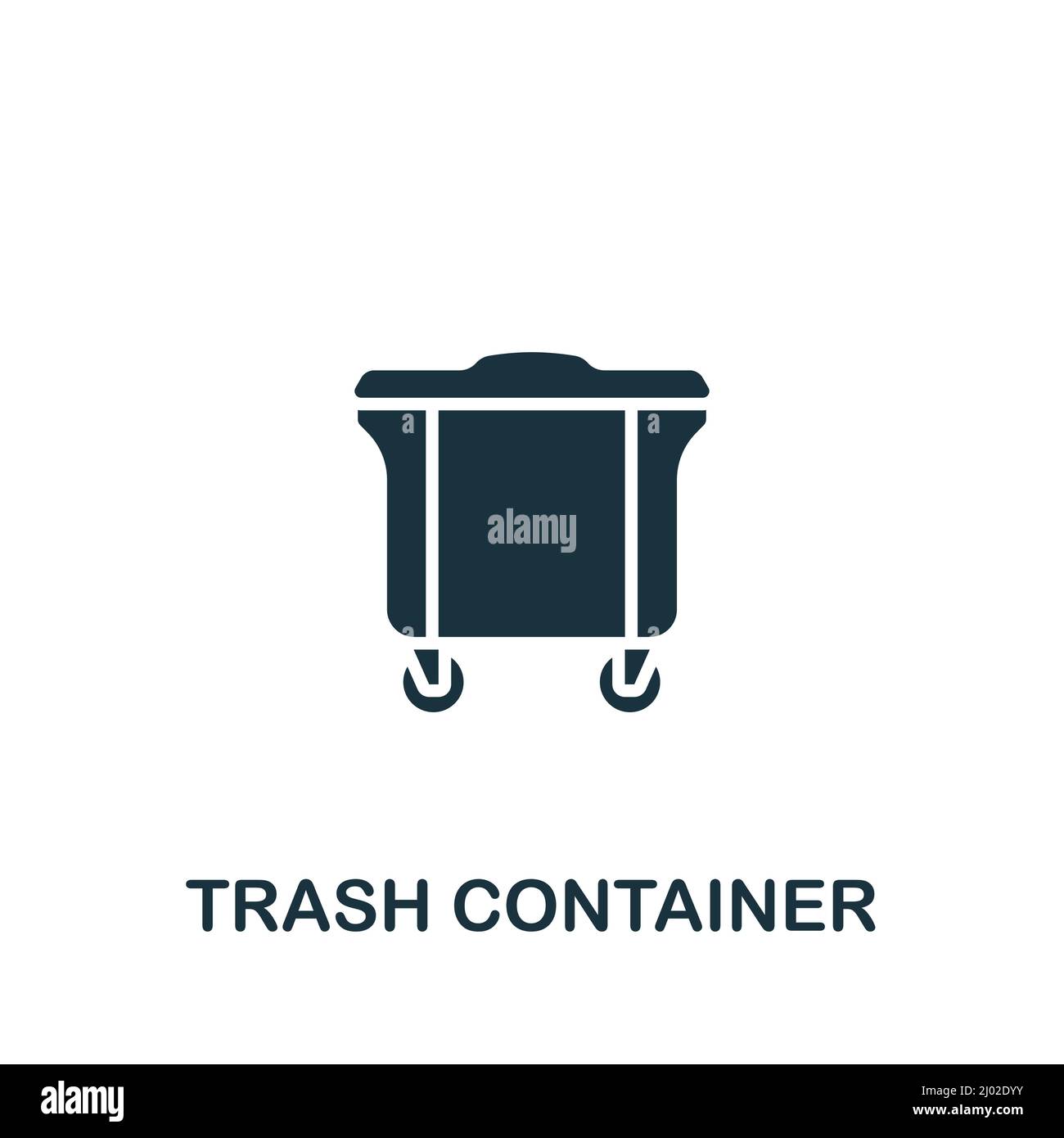 a a
alamy
a a

TRASH CONTAINER

alamy
Image ID: 2J02DYY
www.alamy.com