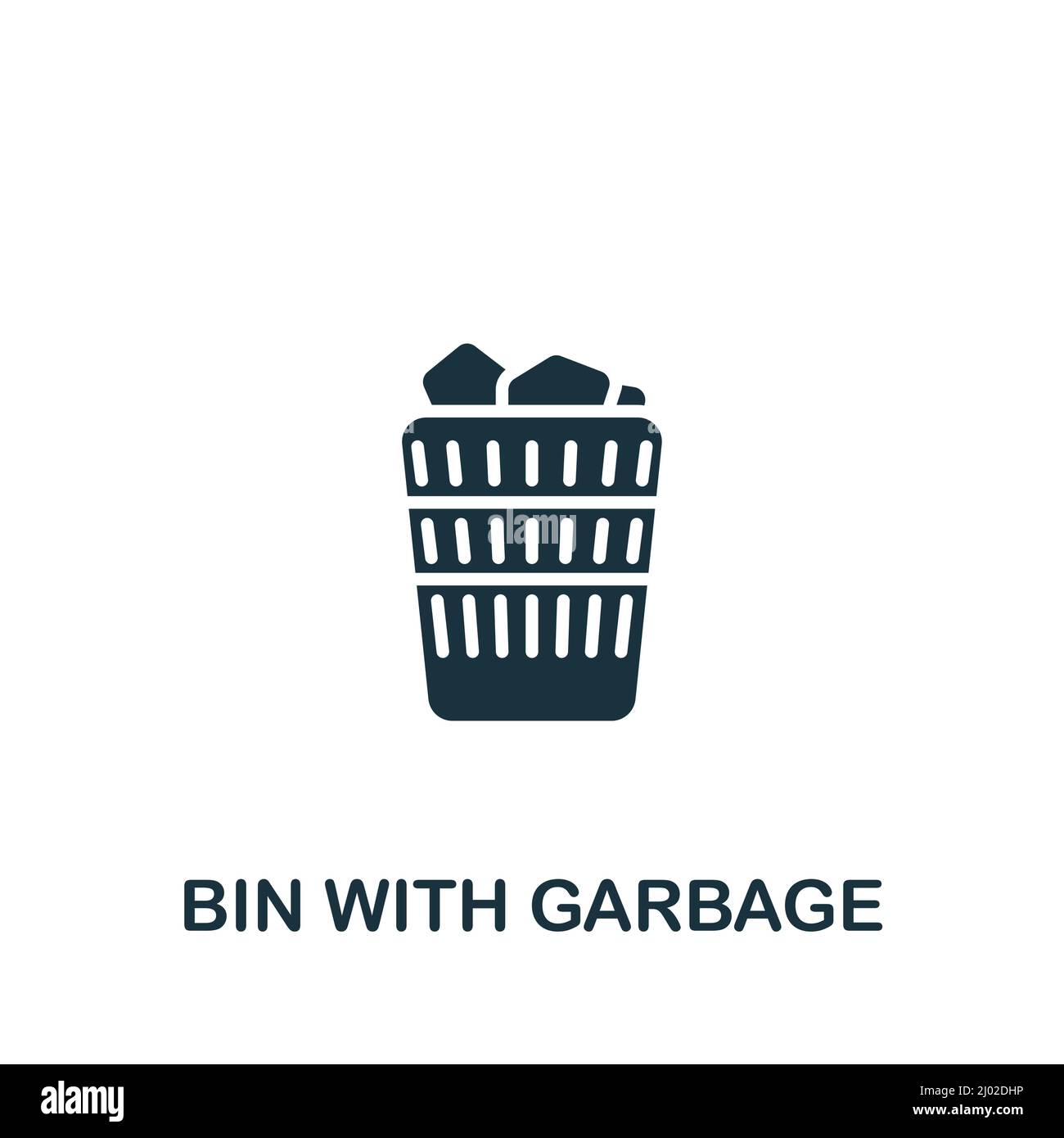 alamy

BIN WITH GARBAGE

alamy

Image ID: 2J02DHP
www.alamy.com