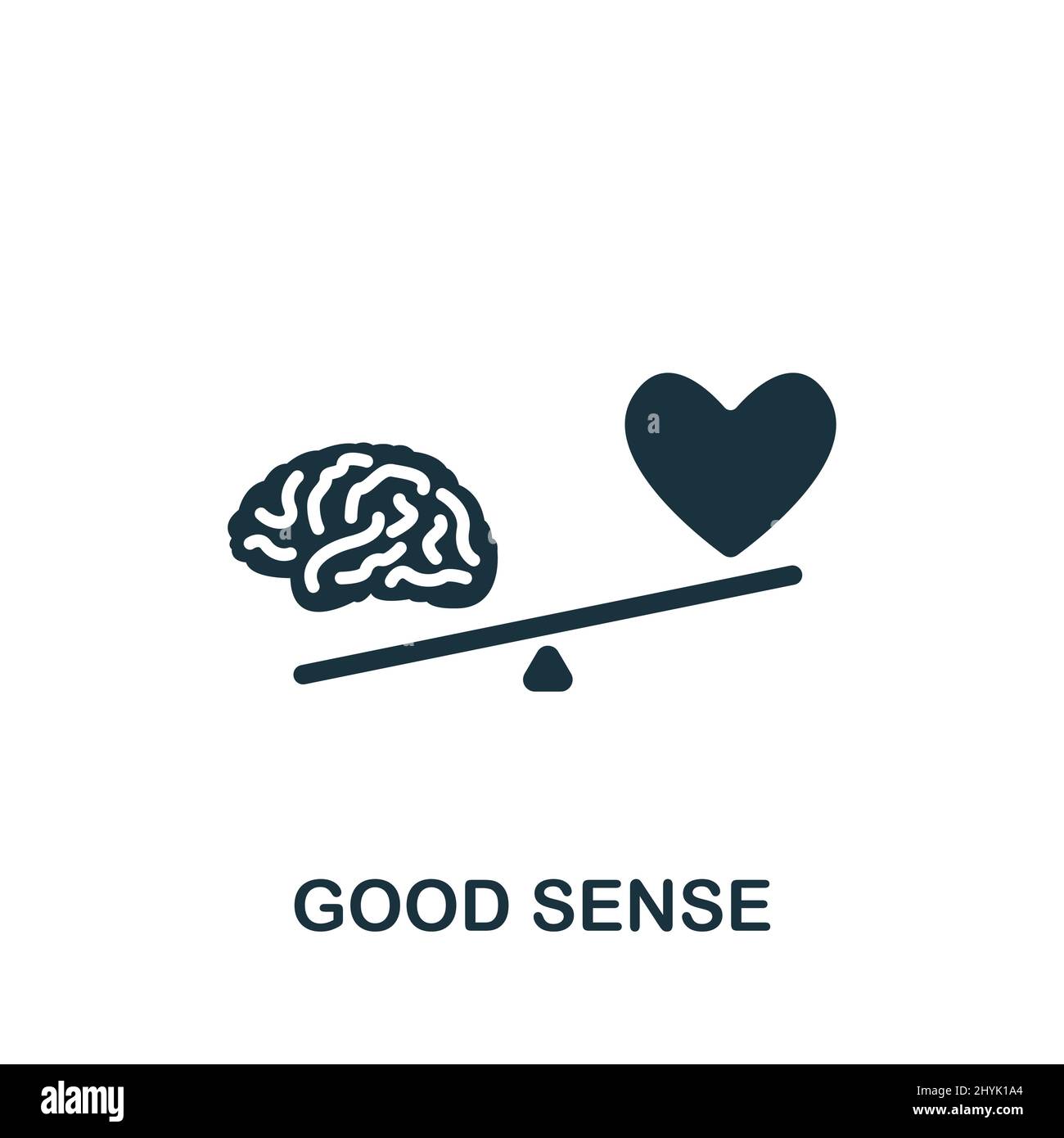 a

a

GOOD SENSE

alamy

Image ID: 2HYK1A4
www.alamy.com