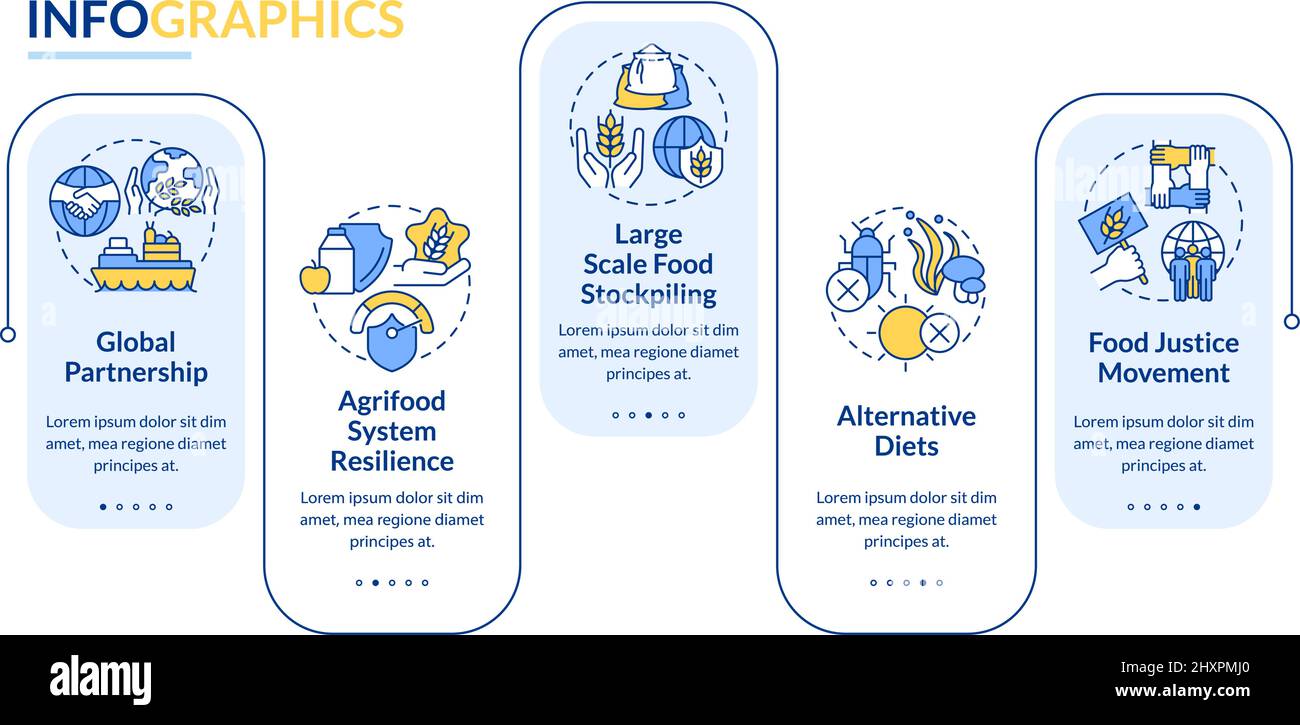 INFOGRAPHICS

Global Partnership

Lorem ipsum dolor sit dim amet, mea regione diamet principes at.

Agrifood System Resilience

Lorem ipsum dolor sit dim amet, mea regione diamet principes at.

Large Scale Food Stockpiling

Lorem ipsum dolor sit dim amet, mea regione diamet principes at.

Alternative Diets

Lorem ipsum dolor sit dim amet, mea regione diamet principes at.

Food Justice Movement

Lorem ipsum dolor sit dim amet, mea regione diamet principes at.

alamy

Image ID: 2HXPMJ0
www.alamy.com