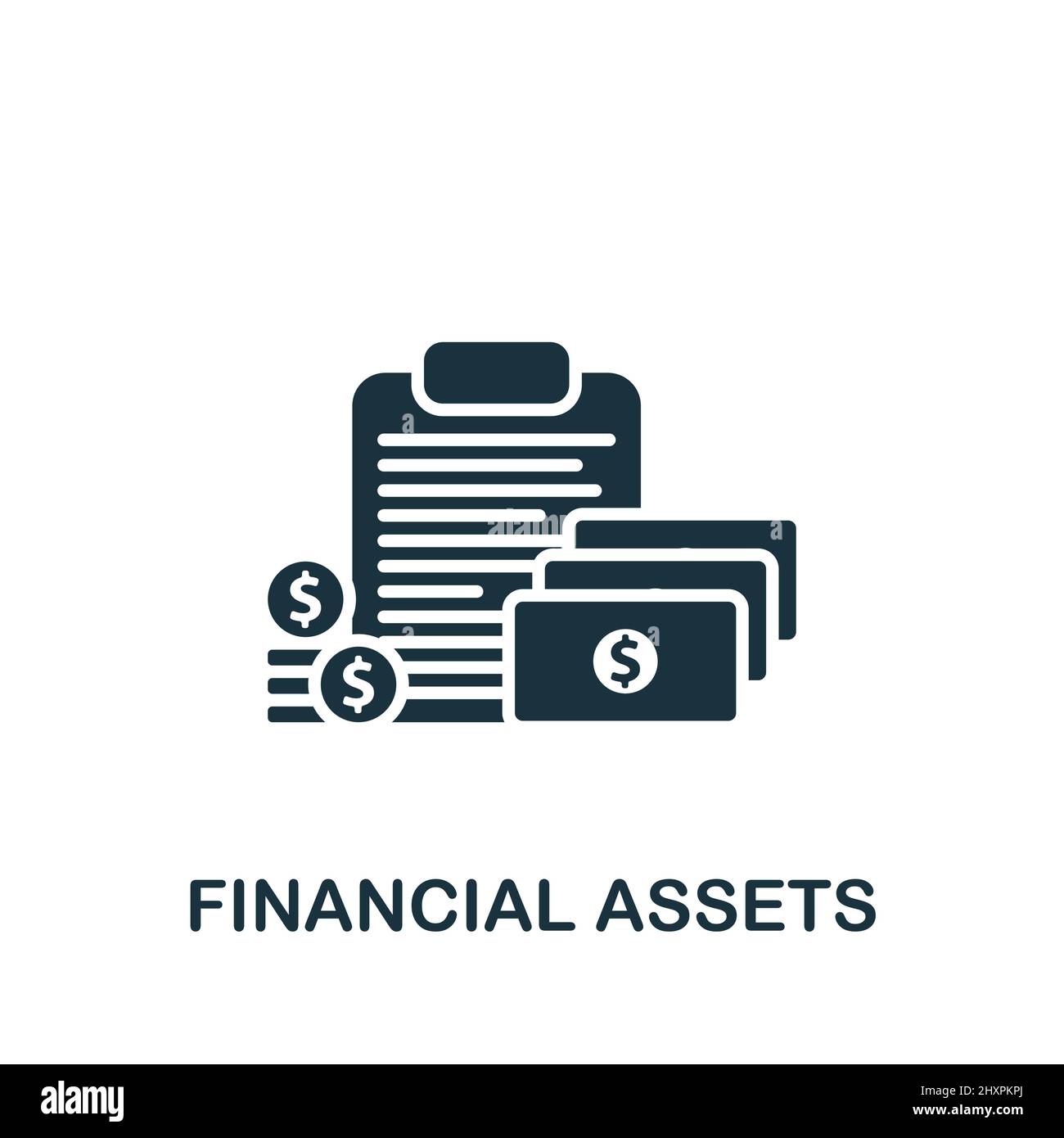 $ $ $

FINANCIAL ASSETS

alamy

Image ID: 2HXPKPJ
www.alamy.com