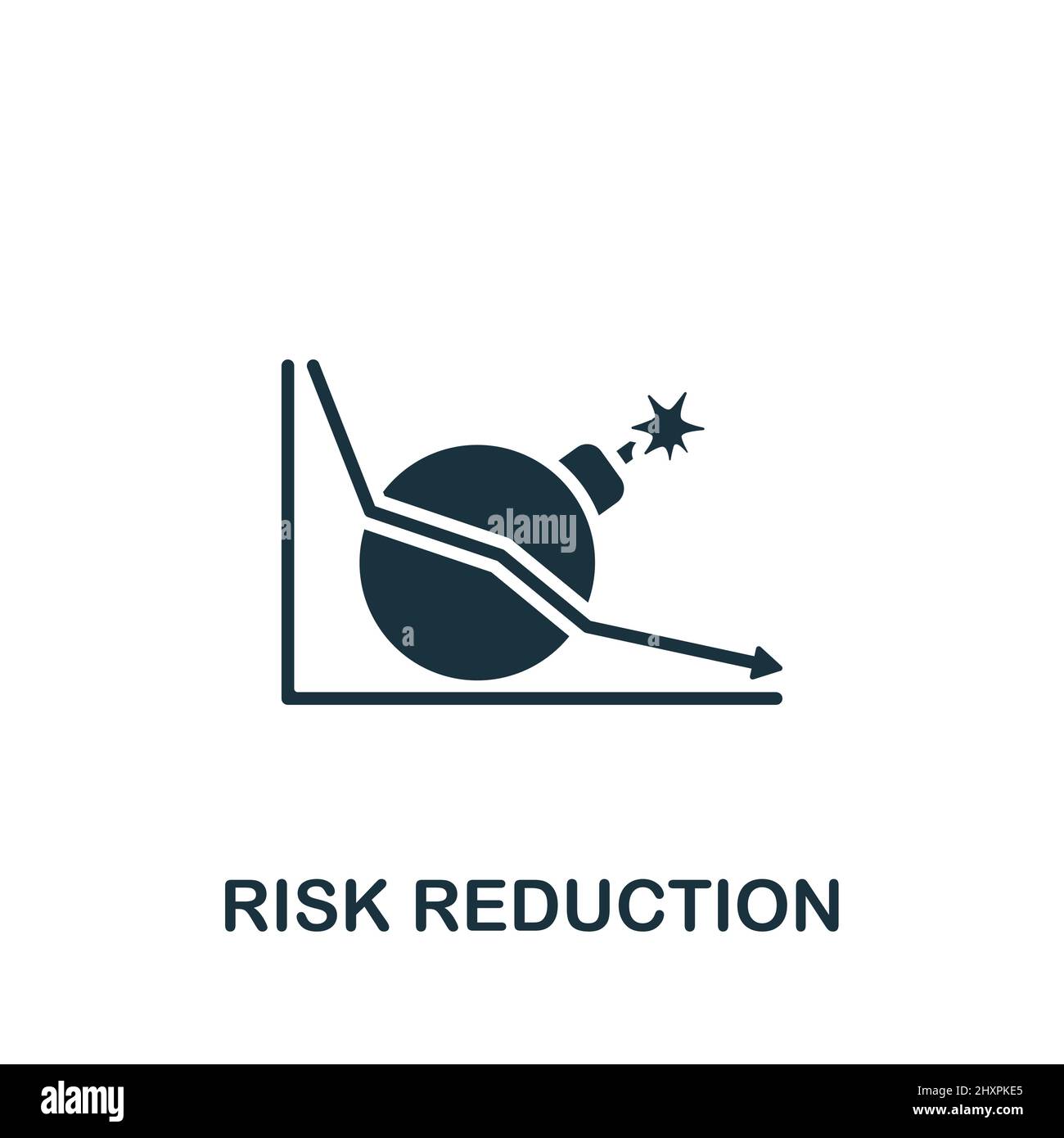 alamy

a

a

RISK REDUCTION

alamy

Image ID: 2HXPKE5
www.alamy.com