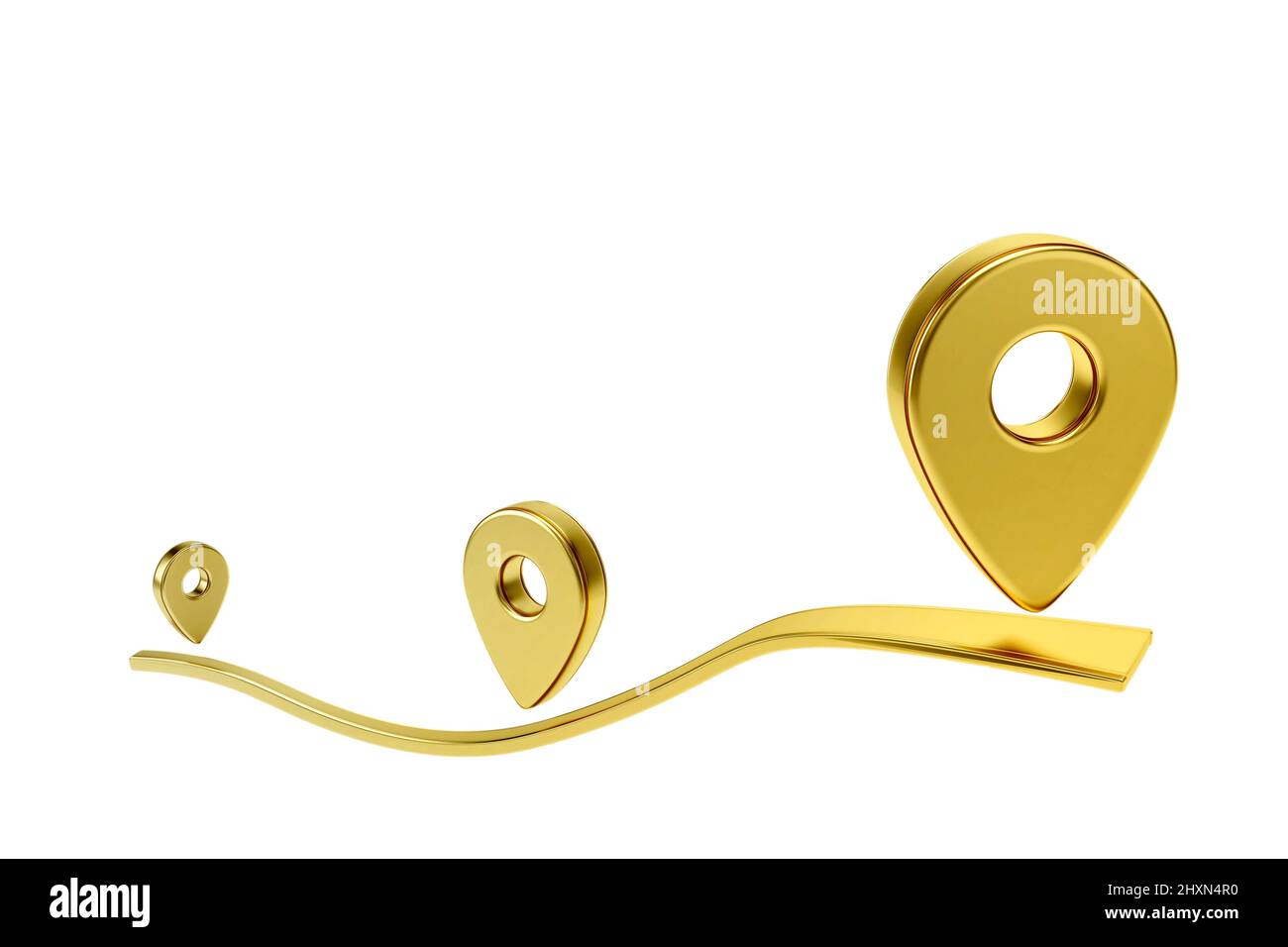 alamy

a

a

alamy

Image ID: 2HXN4R0
www.alamy.com