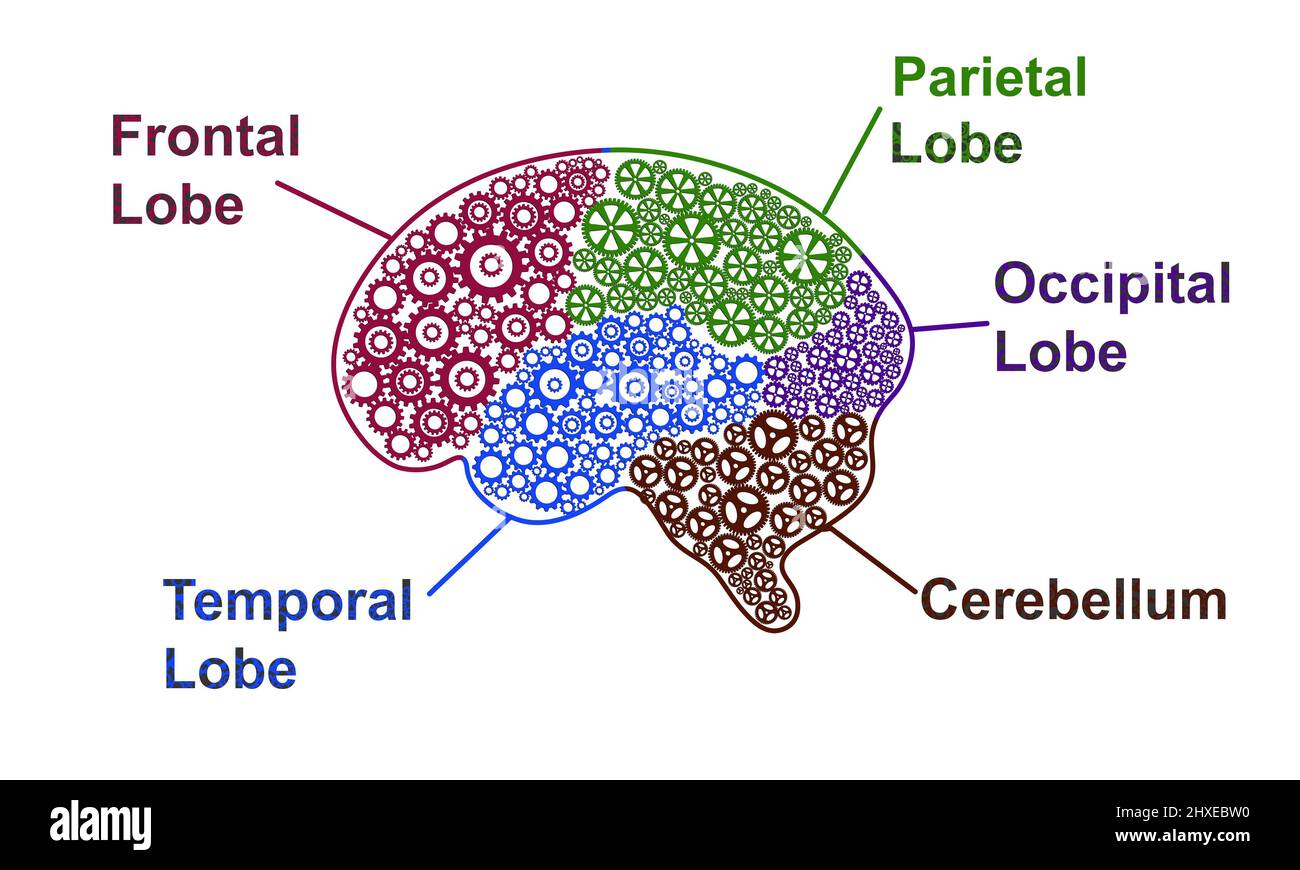 Frontal Lobe

Parietal Lobe

Occipital Lobe

Temporal Lobe

Cerebellum

alamy

Image ID: 2HXEBW0
www.alamy.com