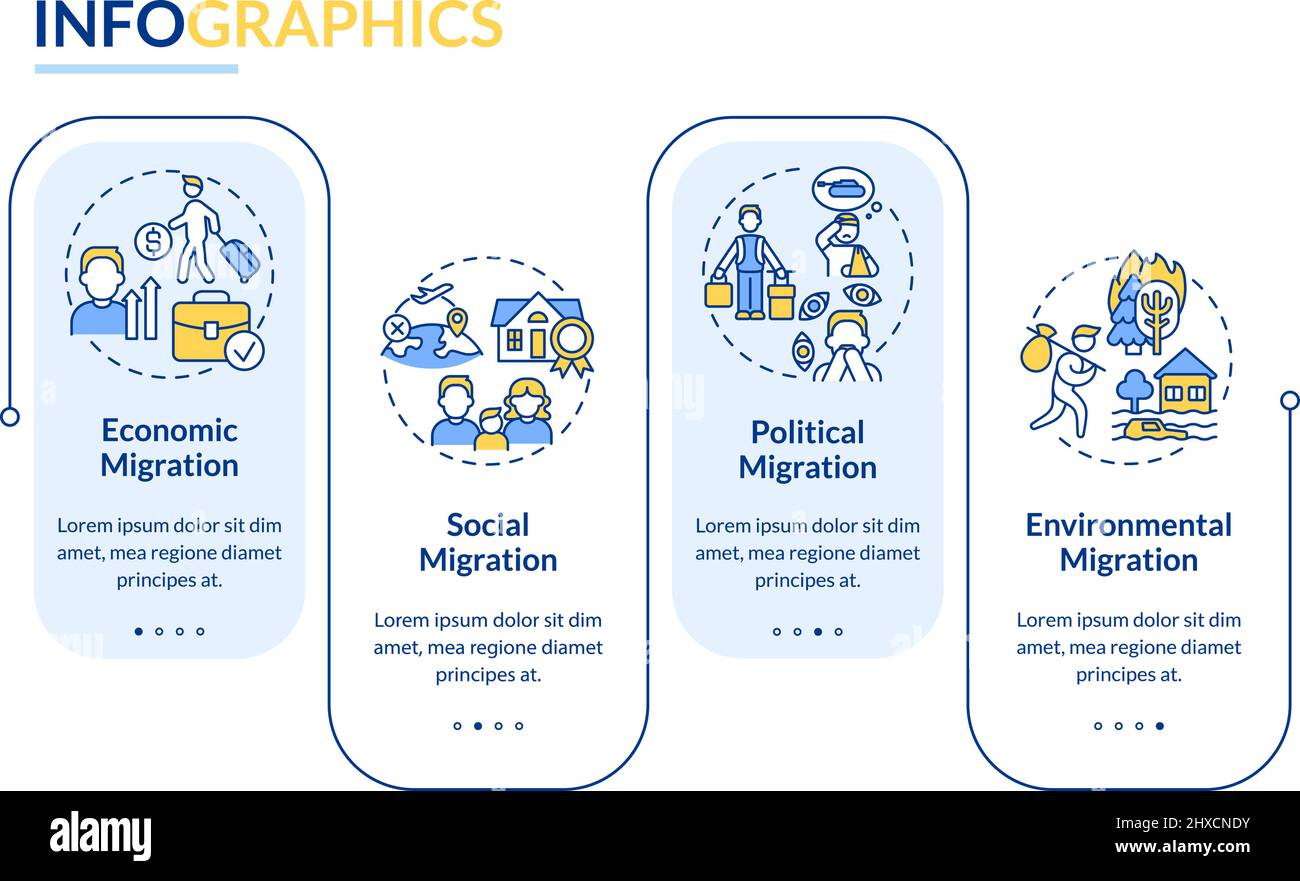 INFOGRAPHICS

Economic Migration

Lorem ipsum dolor sit dim amet, mea regione diamet principes at.

Social Migration

Lorem ipsum dolor sit dim amet, mea regione diamet principes at.

Political Migration

Lorem ipsum dolor sit dim amet, mea regione diamet principes at.

Environmental Migration

Lorem ipsum dolor sit dim amet, mea regione diamet principes at.

alamy

Image ID: 2HXCNDY
www.alamy.com