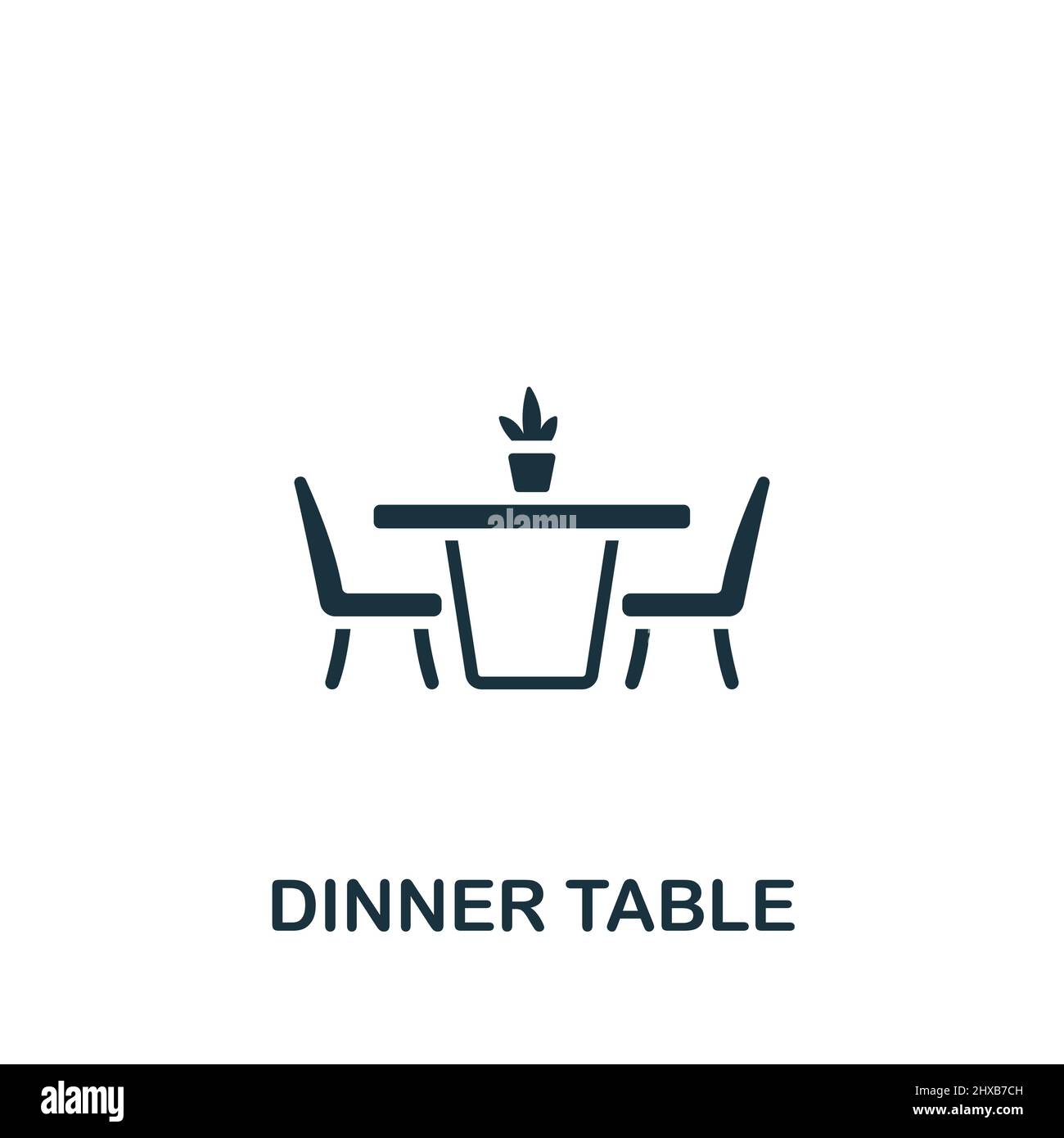 alamy

DINNER TABLE

alamy

Image ID: 2HXB7CH
www.alamy.com