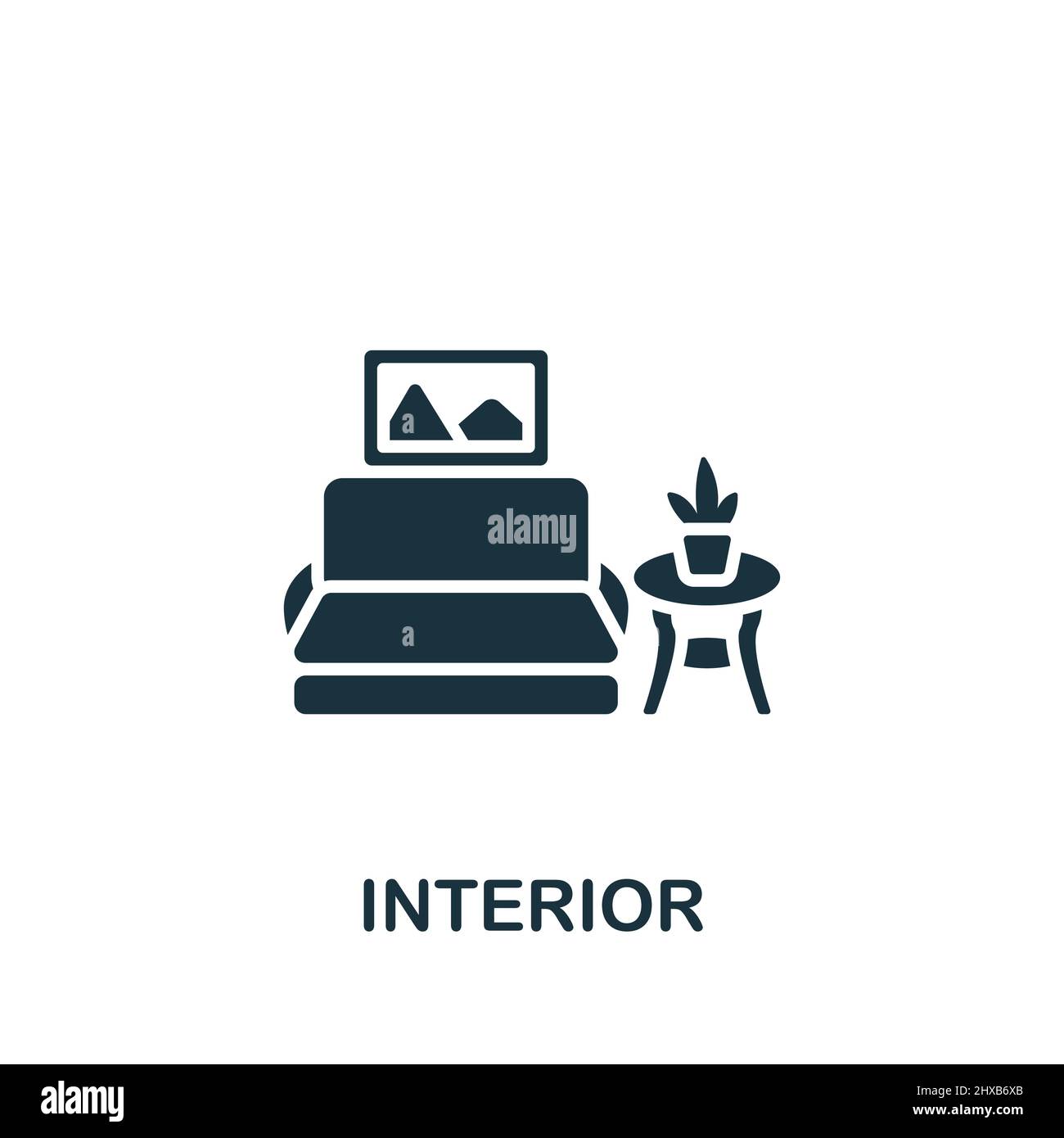 a

alamy

a

INTERIOR

alamy

Image ID: 2HXB6XB
www.alamy.com