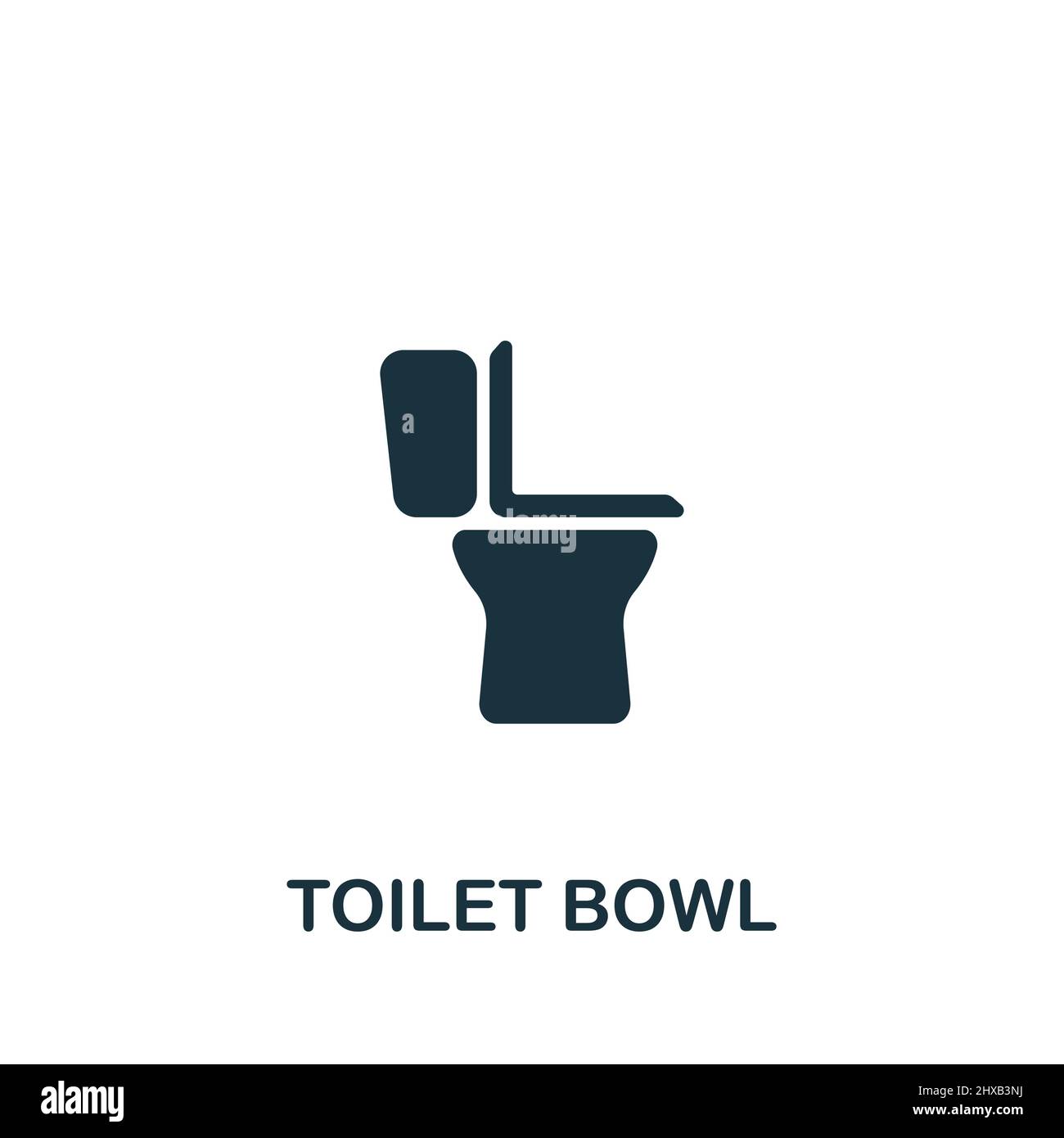 a
alamy

TOILET BOWL

alamy

Image ID: 2HXB3NJ
www.alamy.com