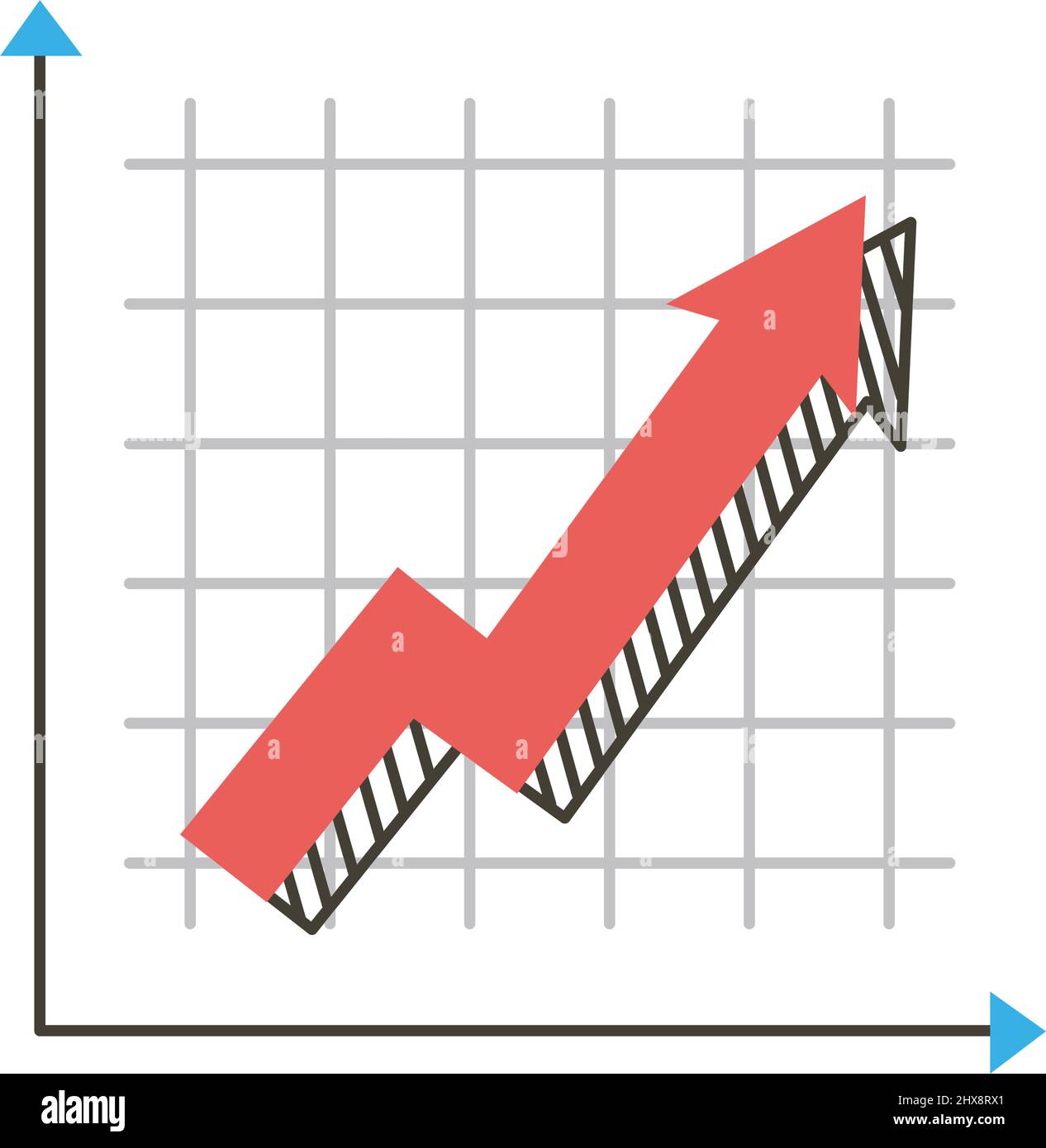 alamy

Image ID: 2HX8RX1
www.alamy.com