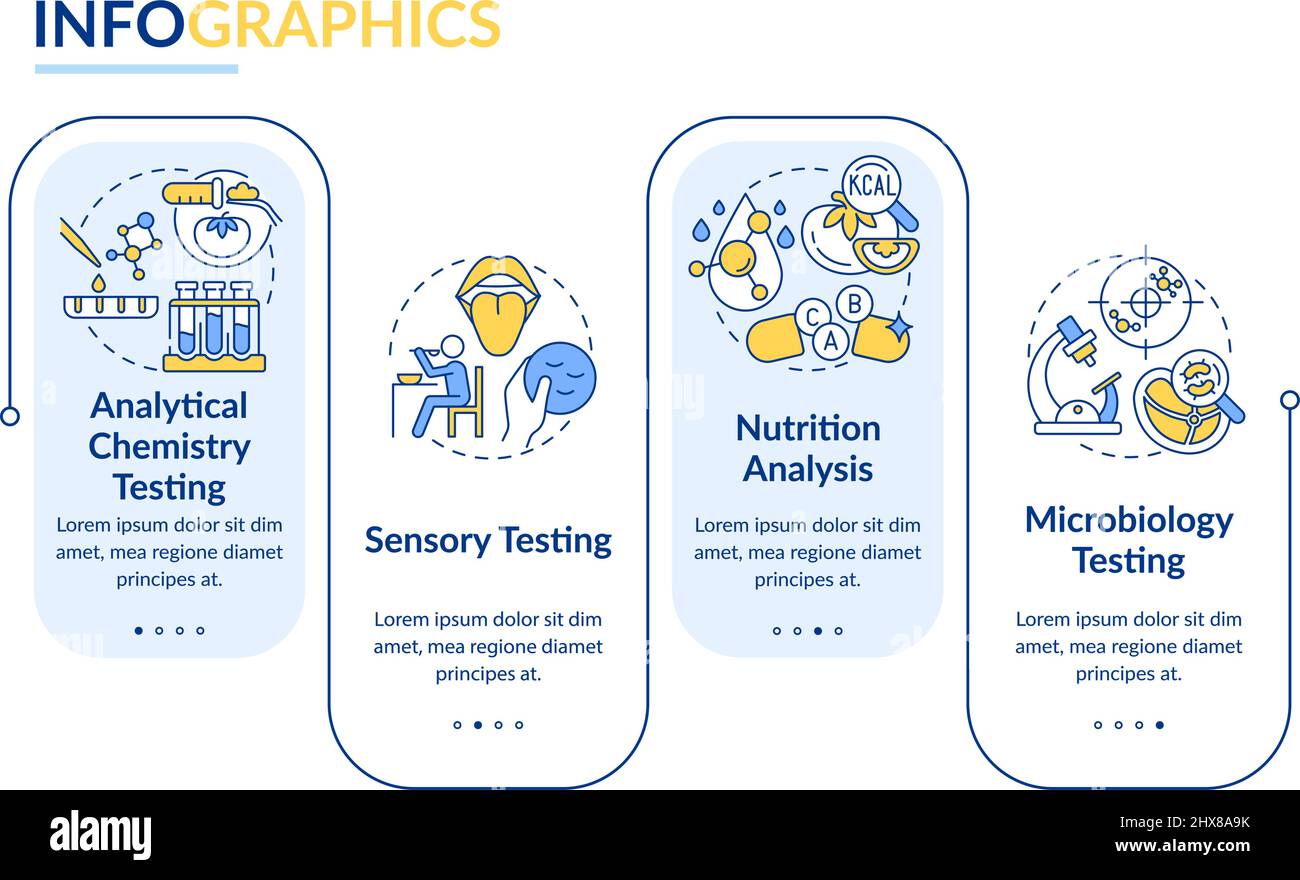 INFOGRAPHICS

Analytical Chemistry Testing

Lorem ipsum dolor sit dim amet, mea regione diamet principes at.

Sensory Testing

Lorem ipsum dolor sit dim amet, mea regione diamet principes at.

KCAL

C B A

Nutrition Analysis

Lorem ipsum dolor sit dim amet, mea regione diamet principes at.

Microbiology Testing

Lorem ipsum dolor sit dim amet, mea regione diamet principes at.

alamy

Image ID: 2HX8A9K
www.alamy.com