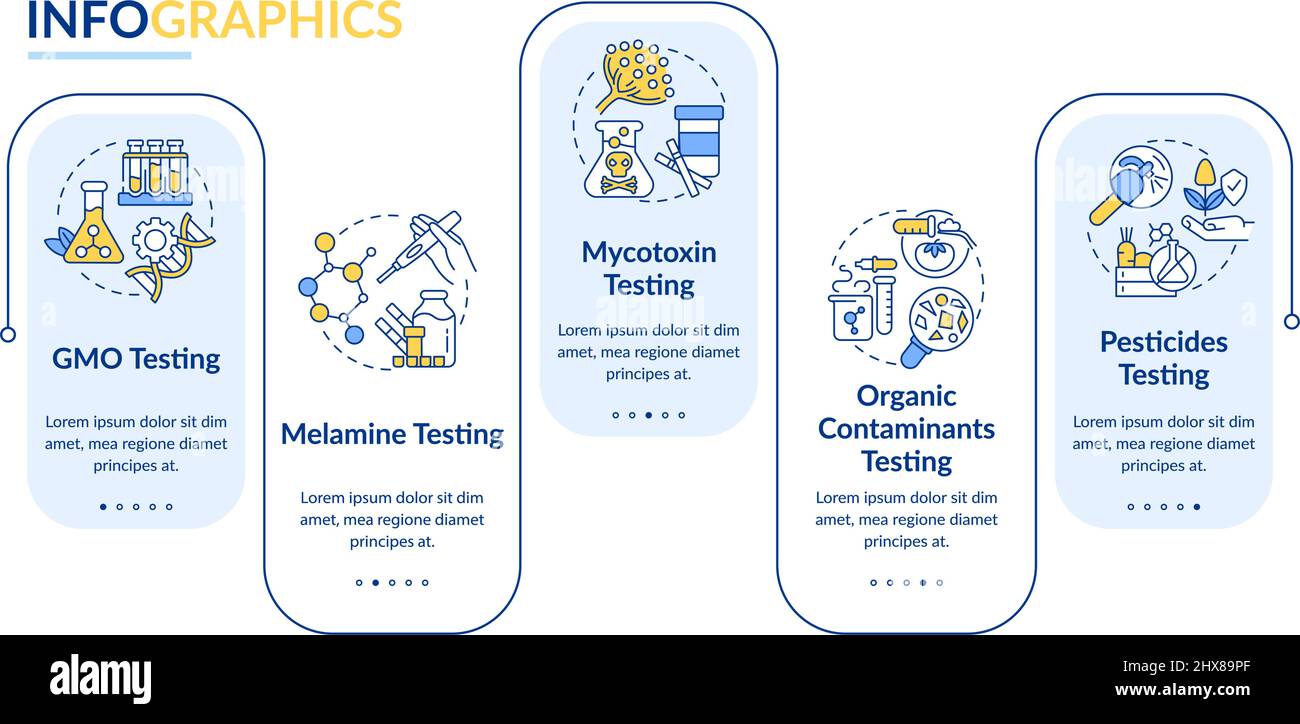 INFOGRAPHICS

GMO Testing

Lorem ipsum dolor sit dim amet, mea regione diamet principes at.

Melamine Testing

Lorem ipsum dolor sit dim amet, mea regione diamet principes at.

Mycotoxin Testing

Lorem ipsum dolor sit dim amet, mea regione diamet principes at.

Organic Contaminants Testing

Lorem ipsum dolor sit dim amet, mea regione diamet principes at.

Pesticides Testing

Lorem ipsum dolor sit dim amet, mea regione diamet principes at.

alamy

Image ID: 2HX89PF
www.alamy.com