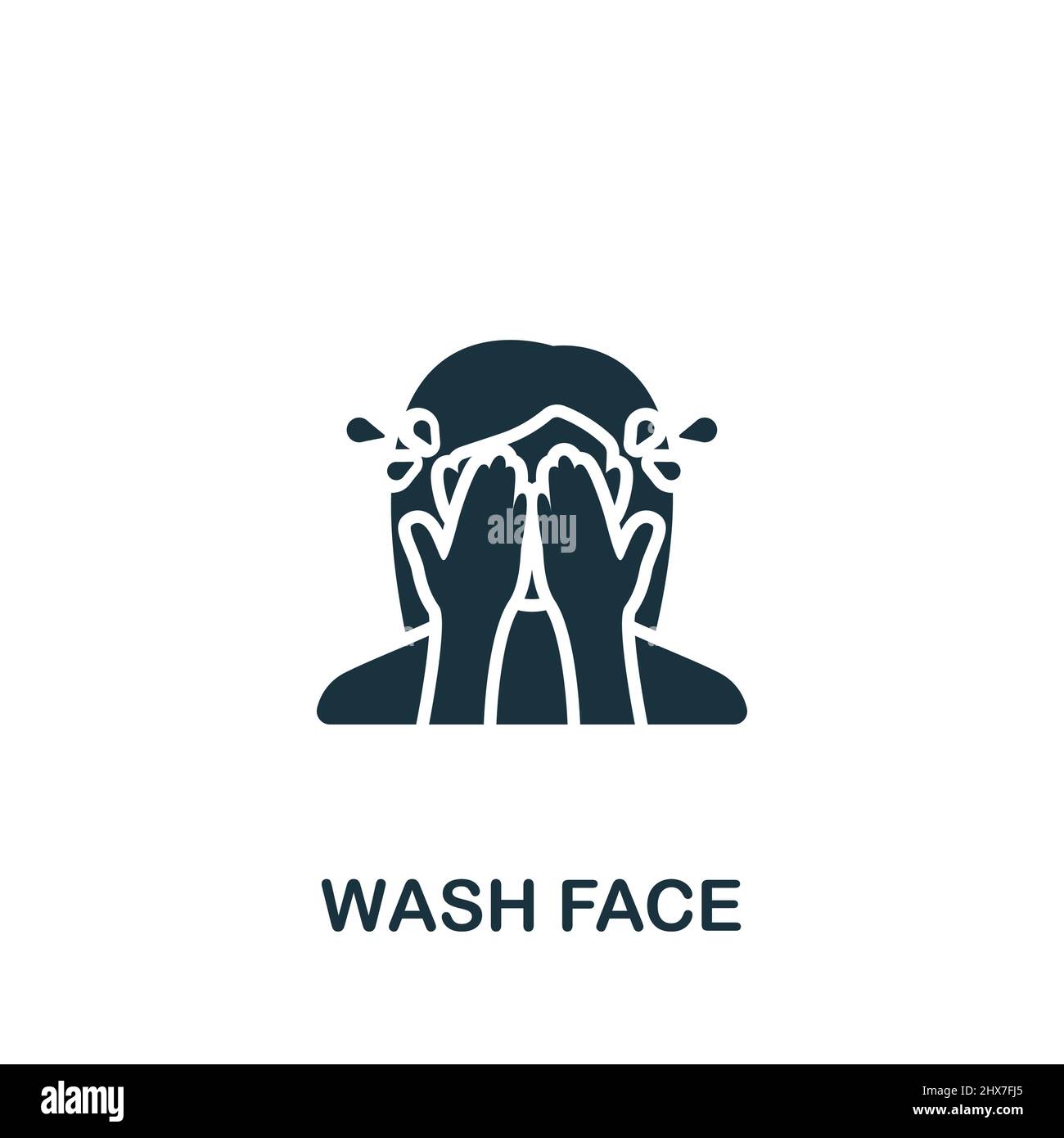 alamy

WASH FACE

alamy

Image ID: 2HX7FJ5
www.alamy.com