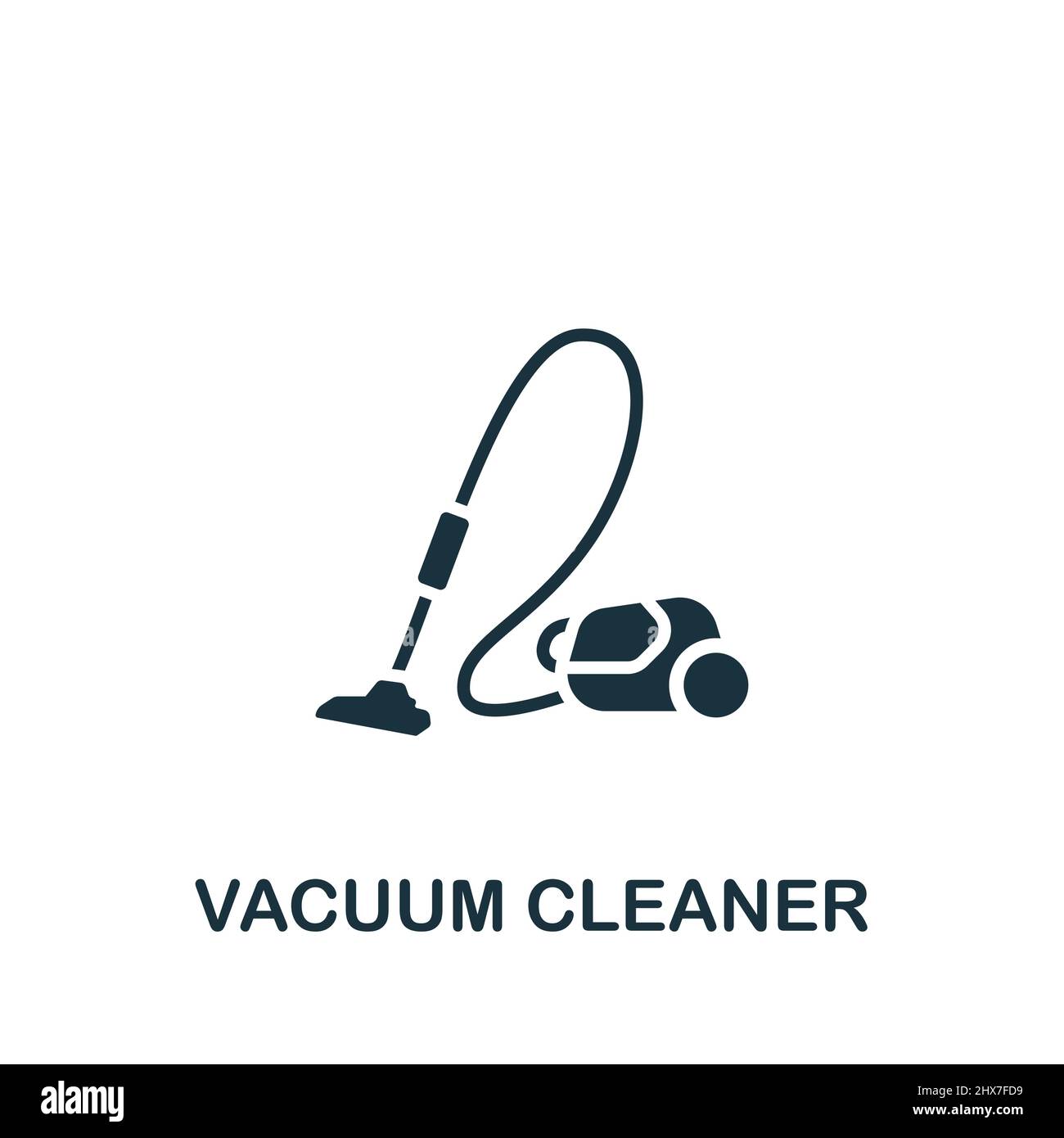 VACUUM CLEANER

alamy

Image ID: 2HX7FD9
www.alamy.com