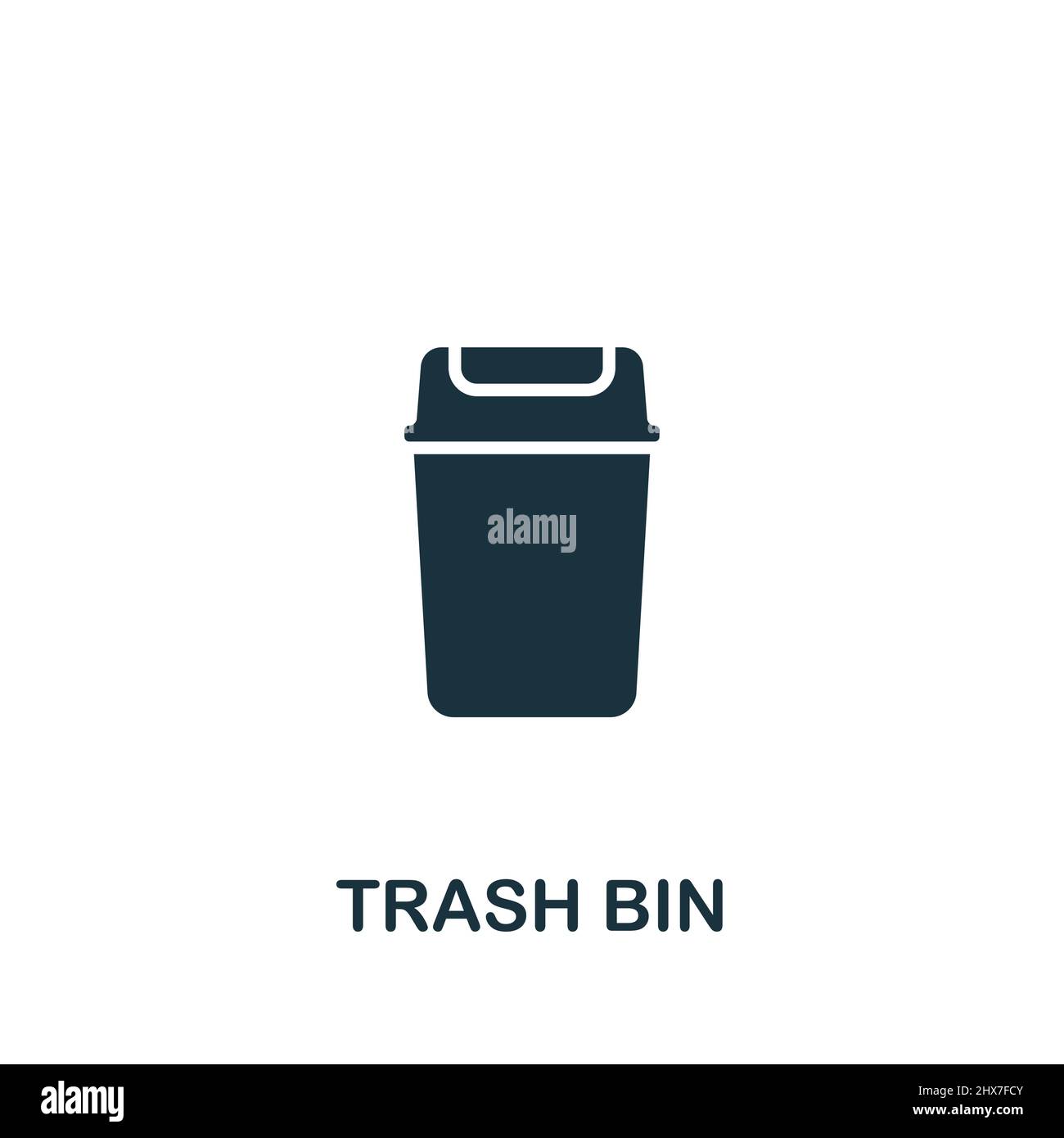 alamy

TRASH BIN

alamy

Image ID: 2HX7FCY
www.alamy.com