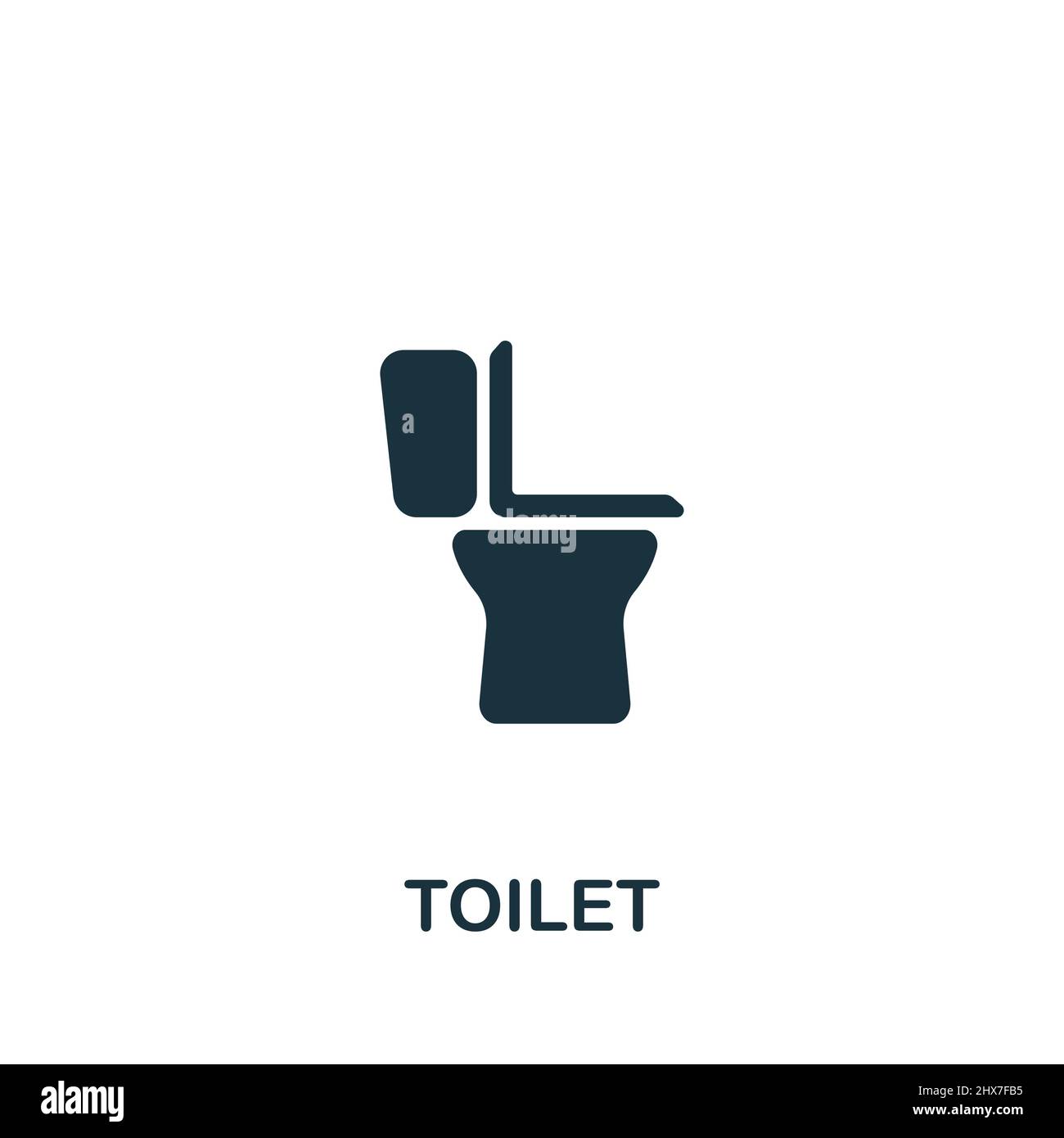 a
alamy

TOILET

alamy

Image ID: 2HX7FB5
www.alamy.com