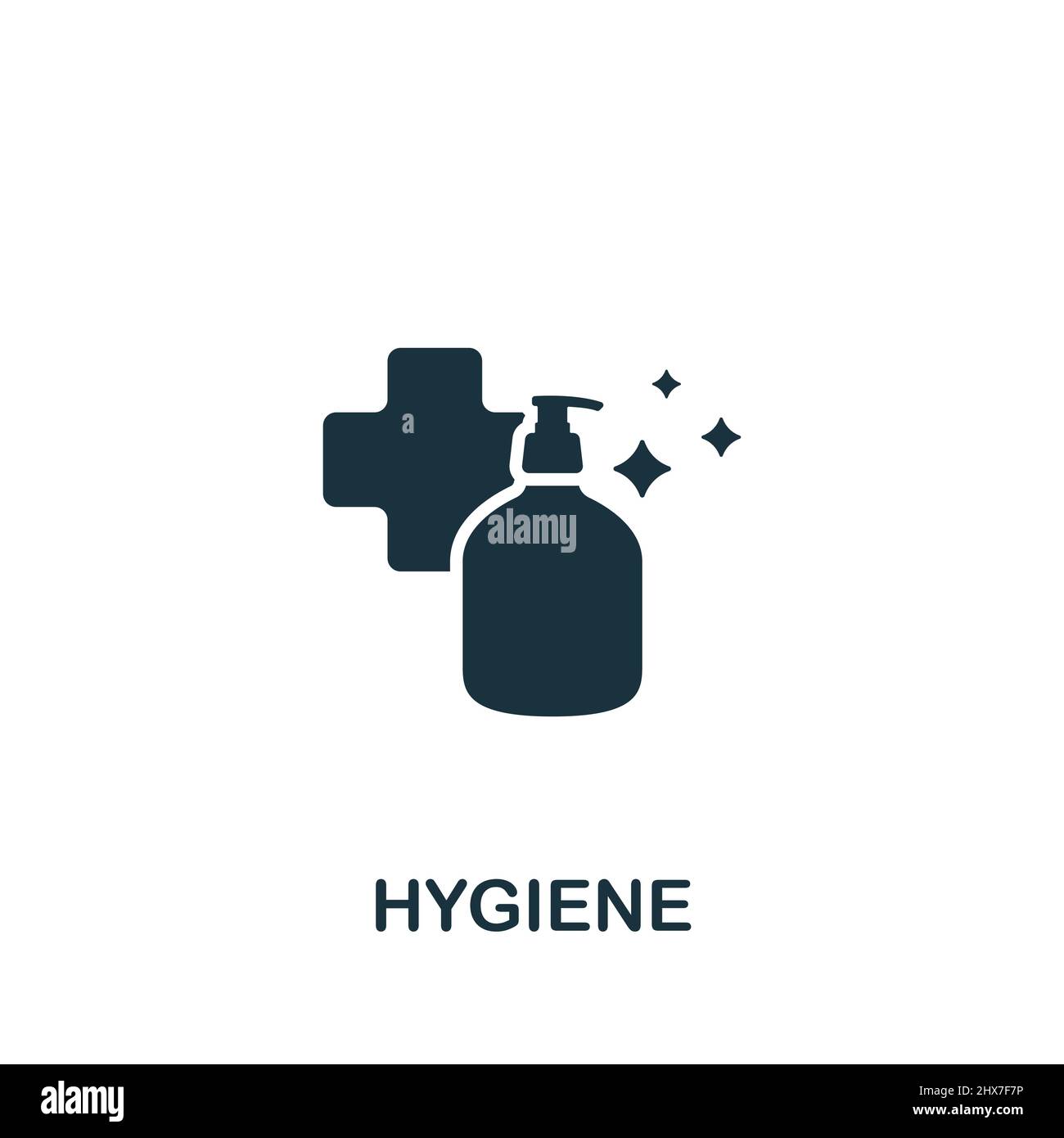 a

alamy

HYGIENE

alamy

Image ID: 2HX7F7P
www.alamy.com