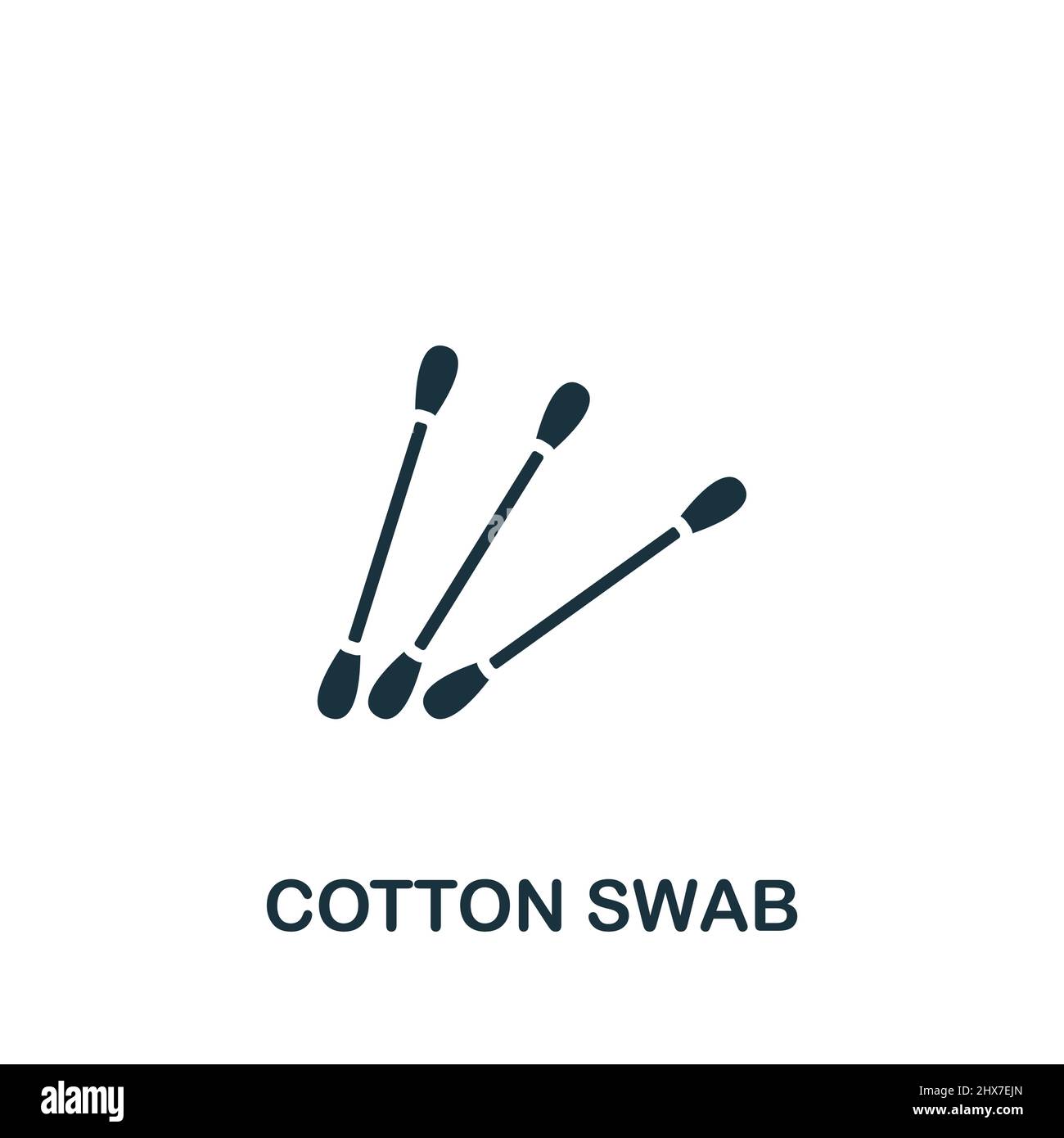 COTTON SWAB

alamy

Image ID: 2HX7EJN
www.alamy.com