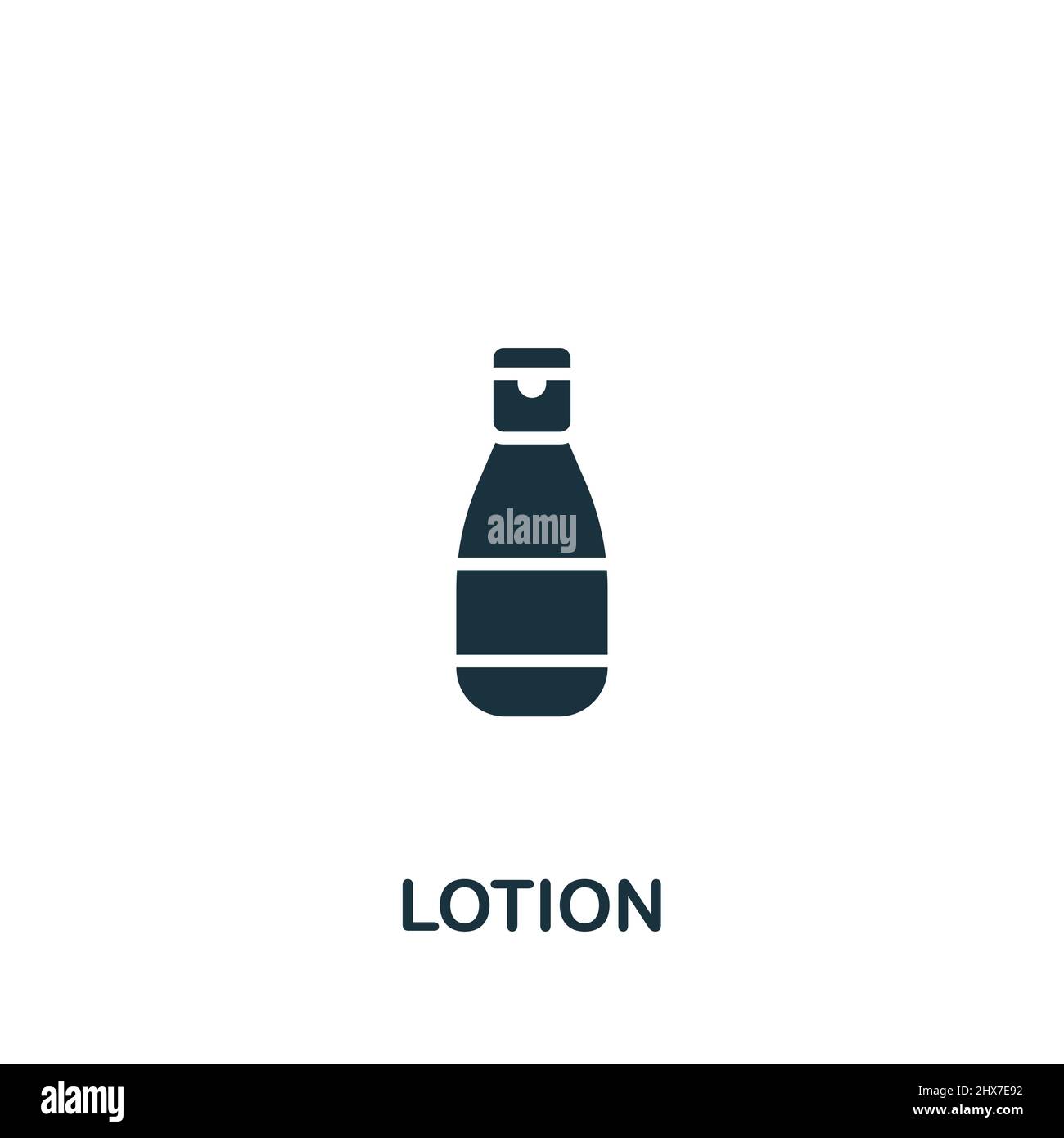 alamy

LOTION

alamy

Image ID: 2HX7E92
www.alamy.com