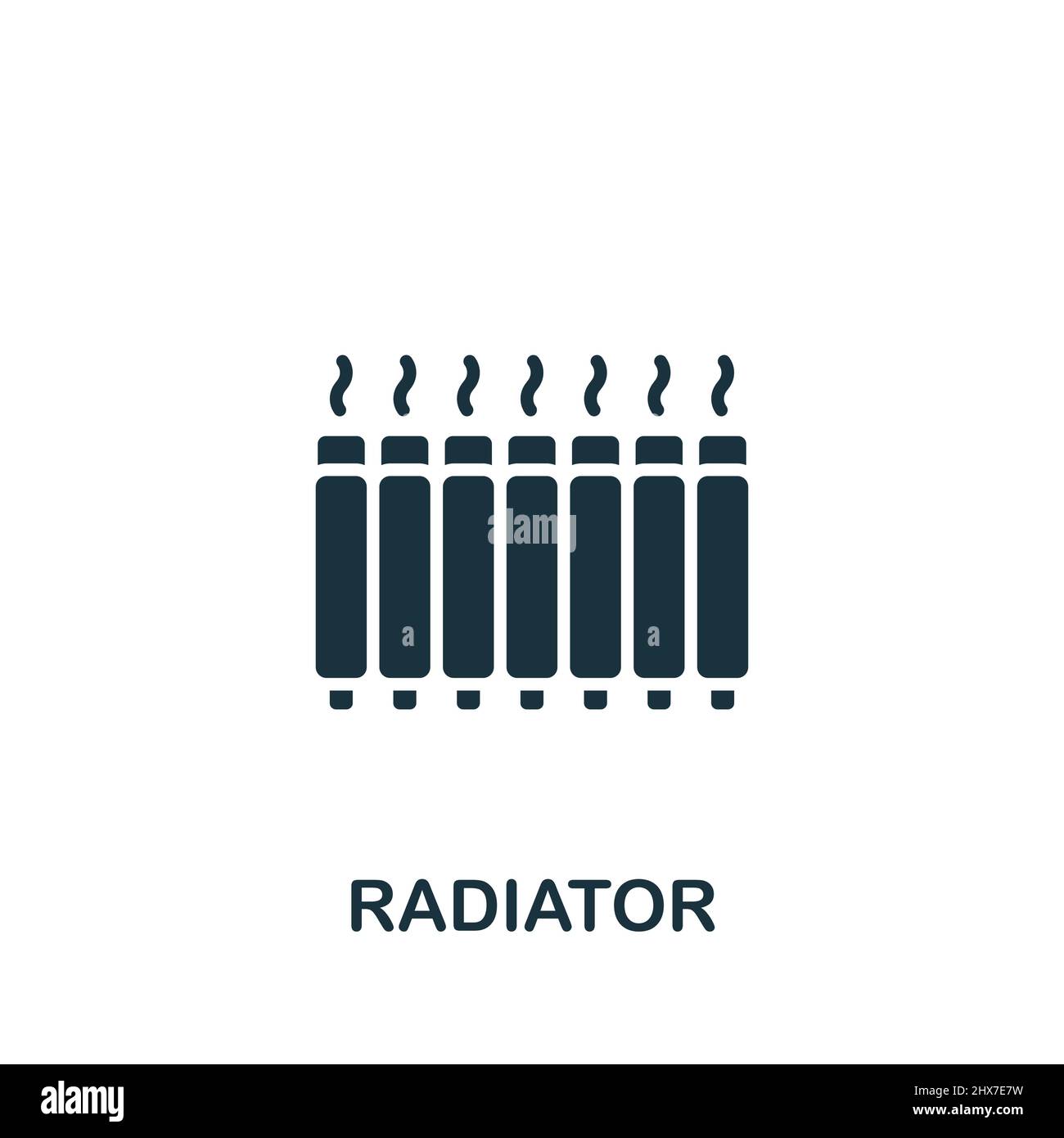 alamy

a

a

RADIATOR

alamy

Image ID: 2HX7E7W
www.alamy.com