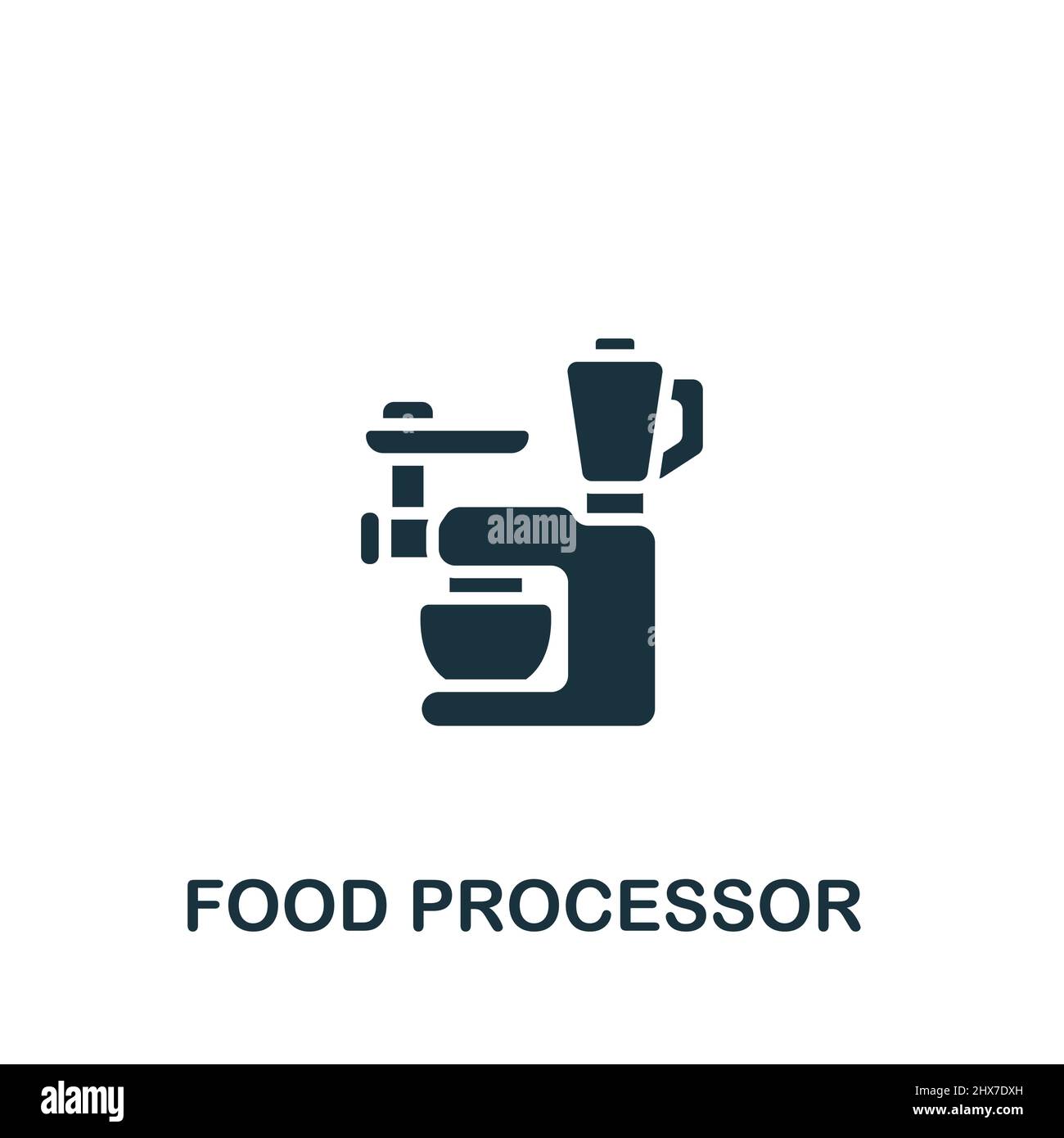 alamy

FOOD PROCESSOR

alamy

Image ID: 2HX7DXH
www.alamy.com