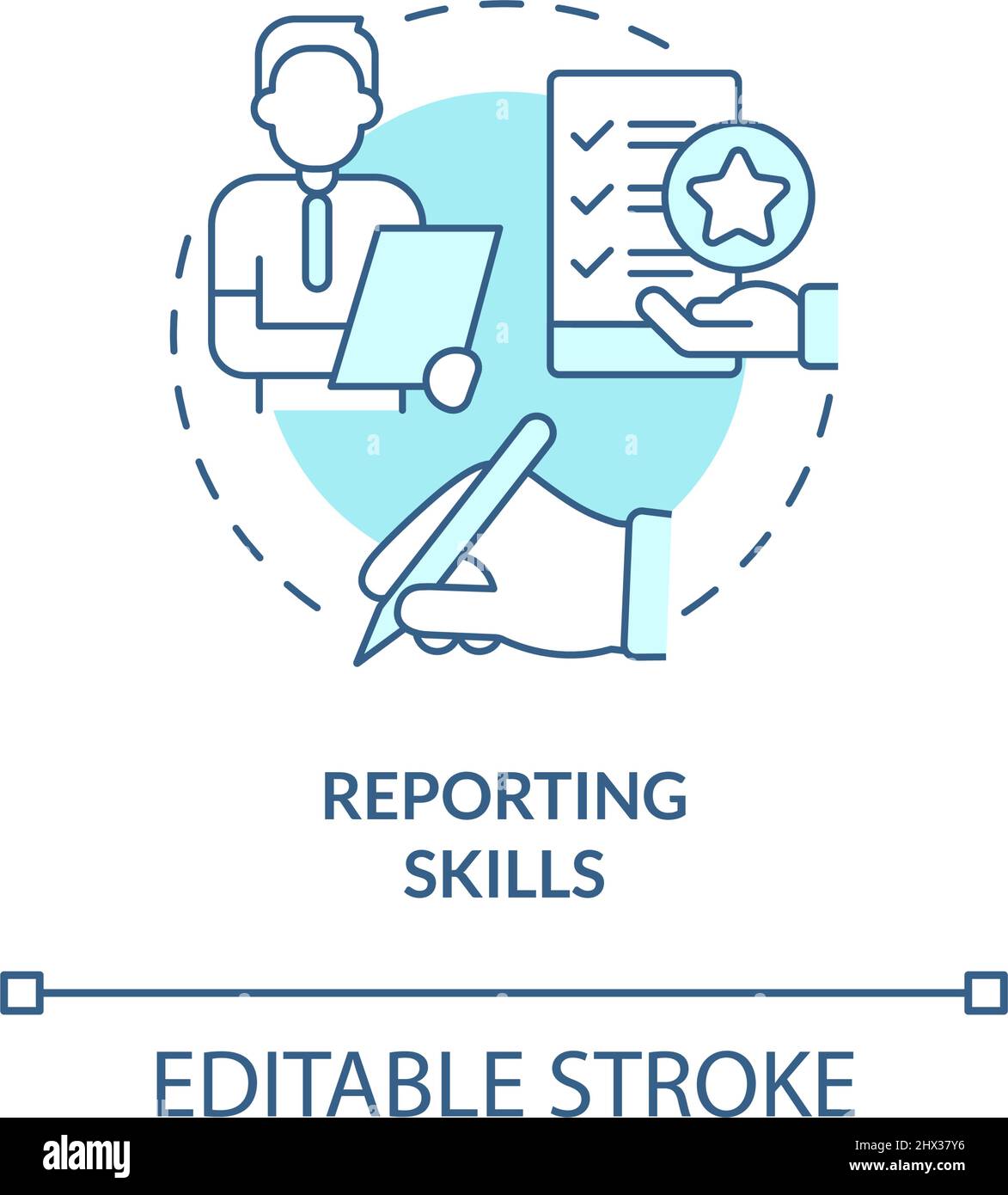 REPORTING SKILLS

EDITABLE STROKE

alamy

Image ID: 2HX37Y6
www.alamy.com