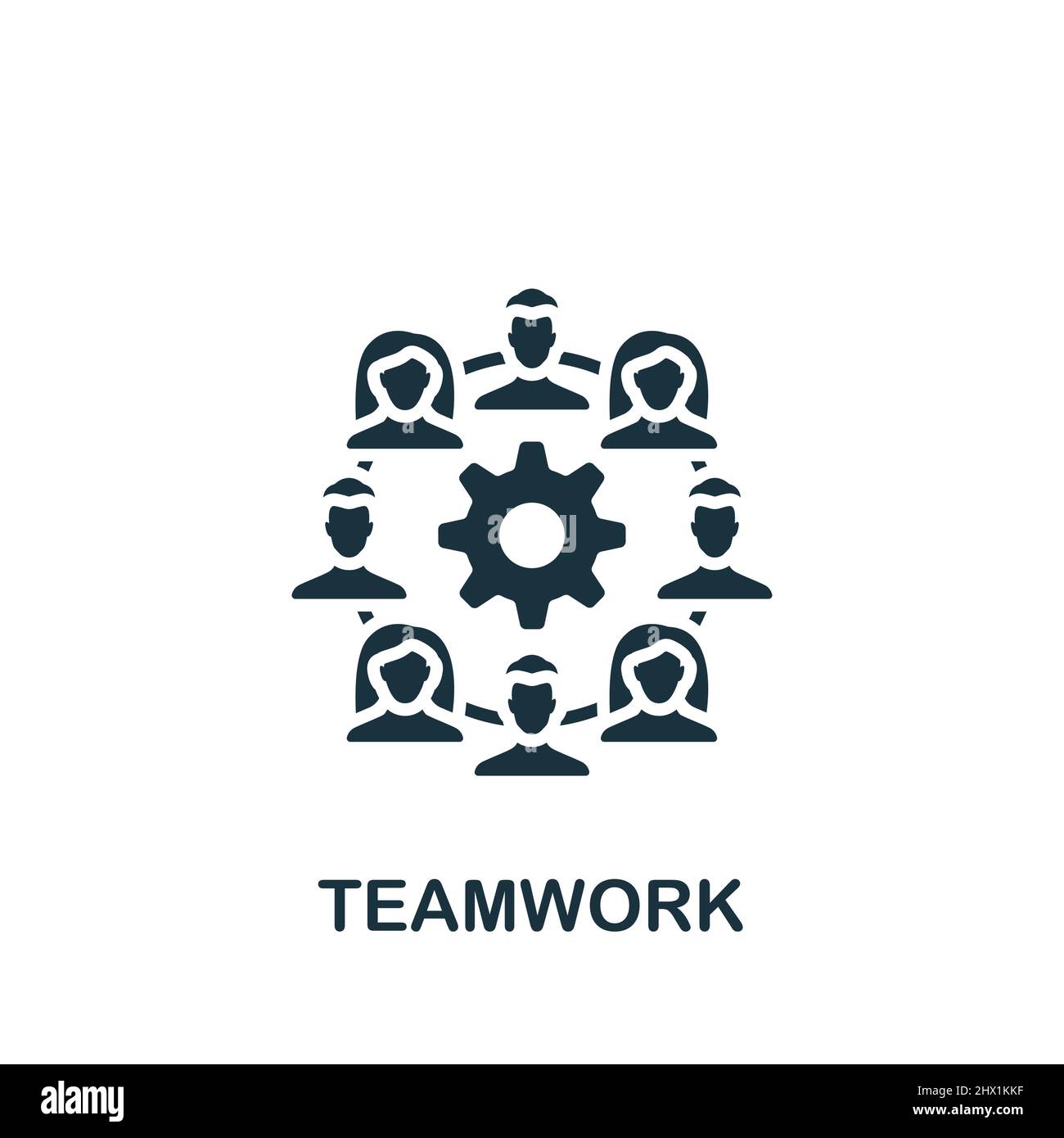 TEAMWORK

alamy

Image ID: 2HX1KKF
www.alamy.com