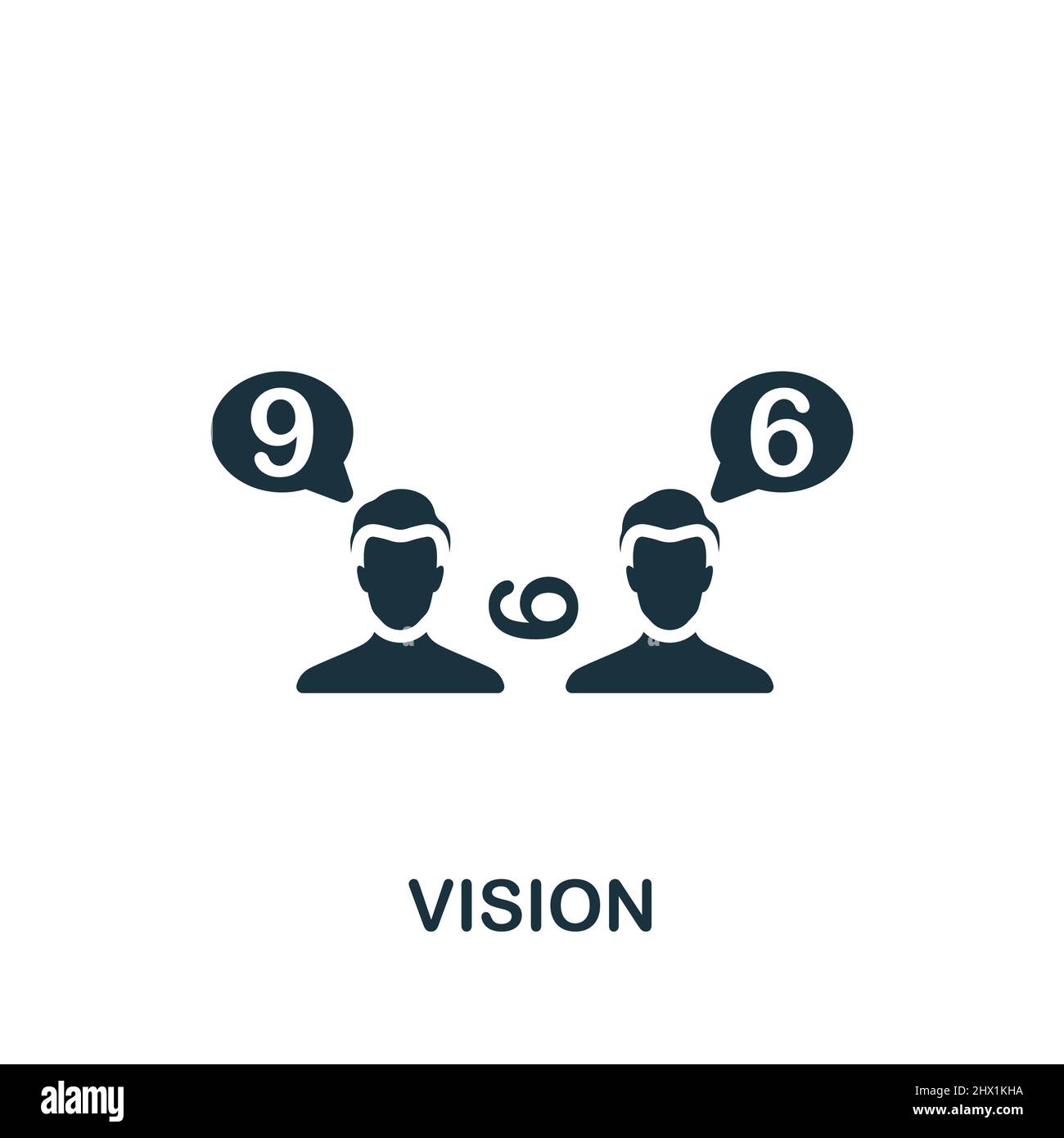 9

6

6

VISION

alamy

Image ID: 2HX1KHA
www.alamy.com