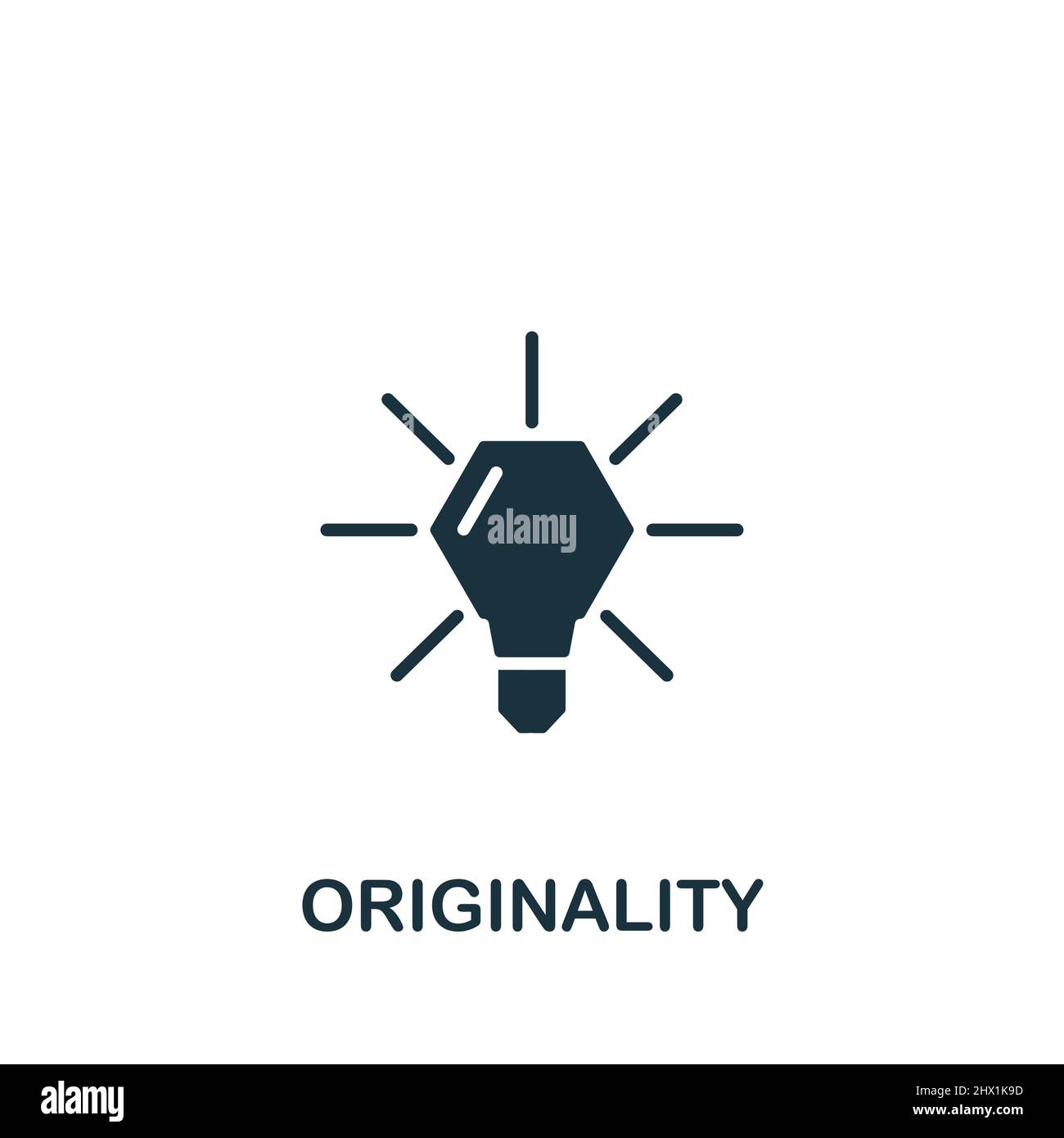 alamy

ORIGINALITY

alamy

Image ID: 2HX1K9D
www.alamy.com