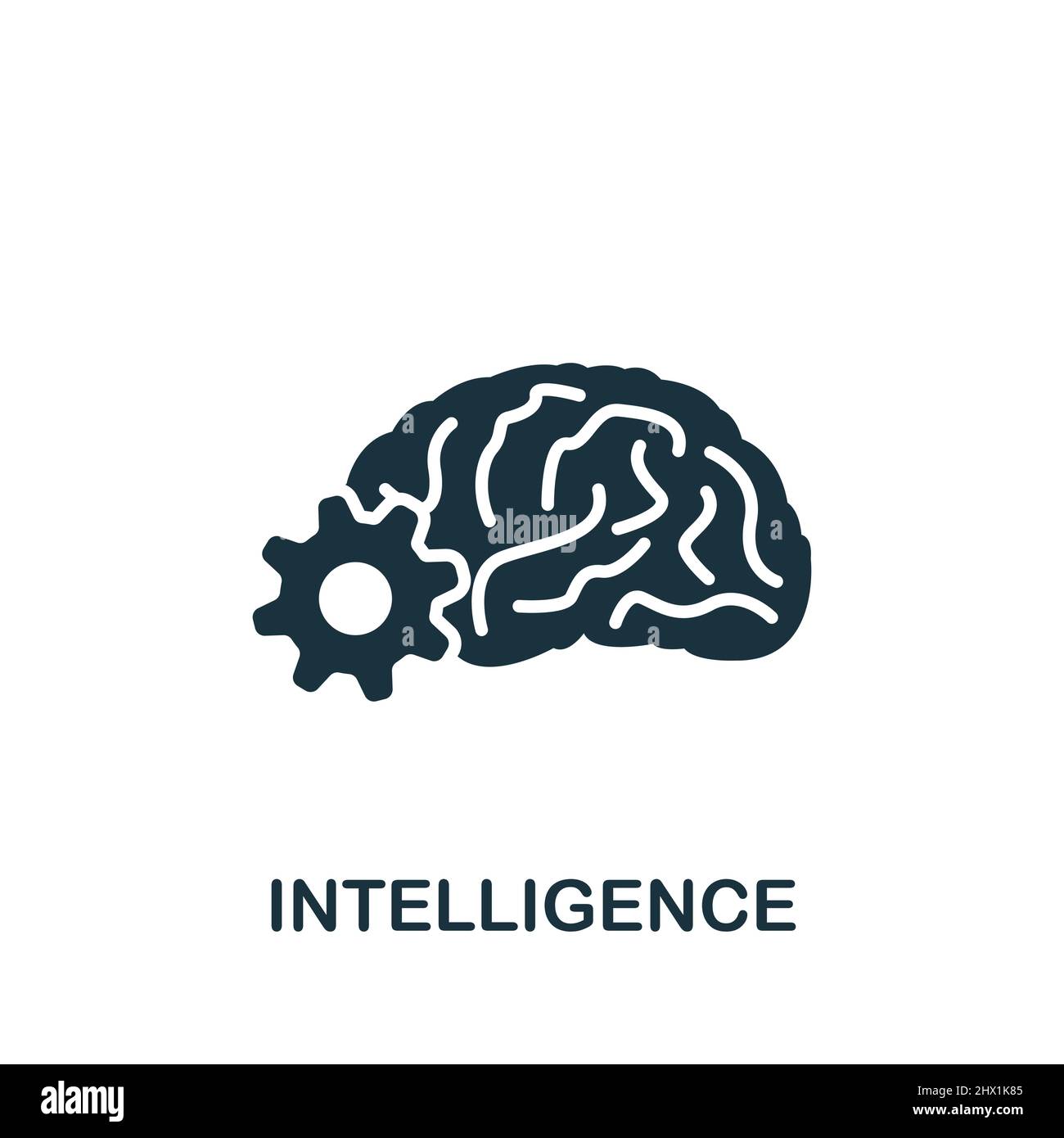 alamy

INTELLIGENCE

alamy

Image ID: 2HX1K85
www.alamy.com