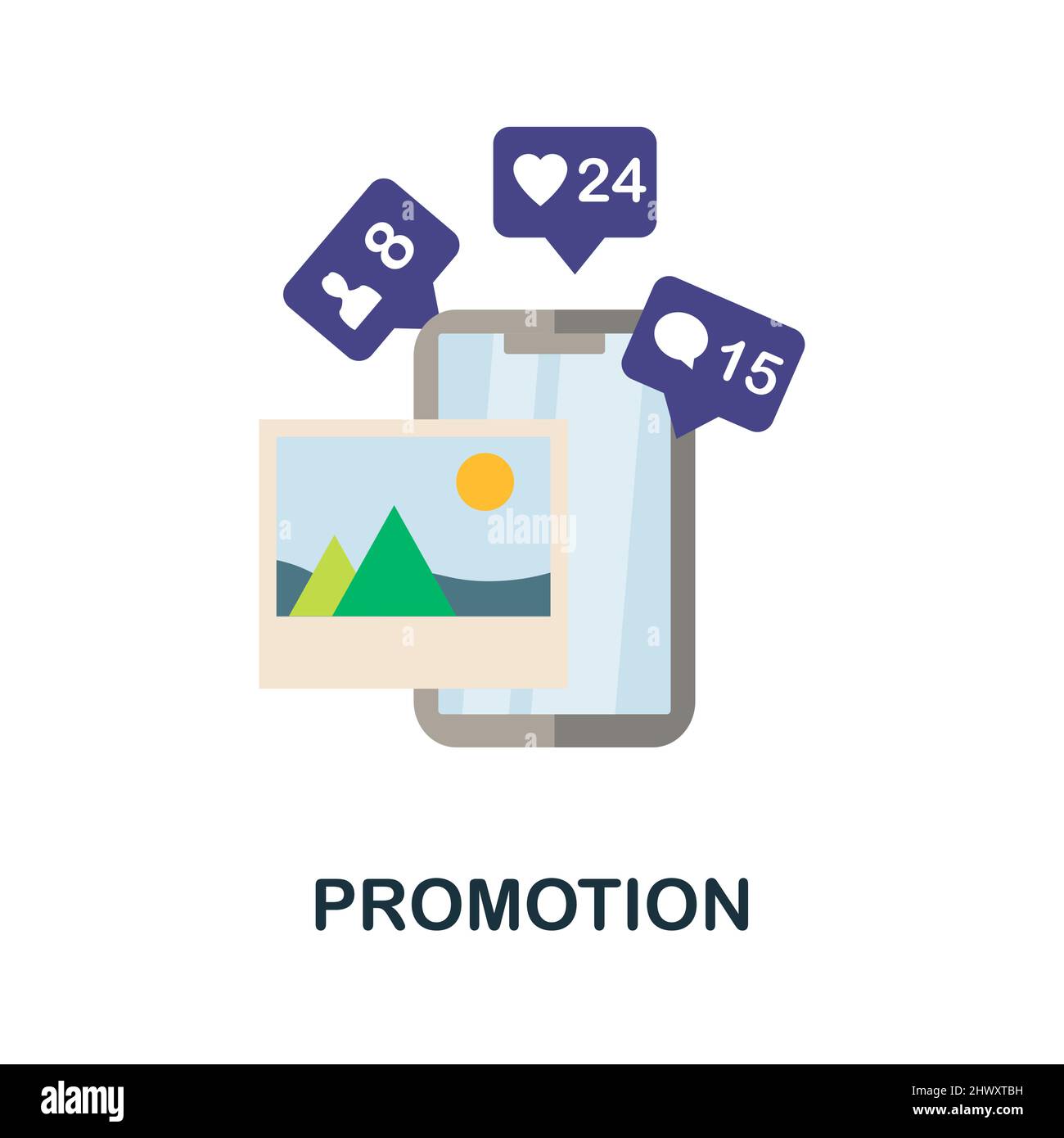 8

24

15

alamy

PROMOTION

alamy

Image ID: 2HWXTBH
www.alamy.com