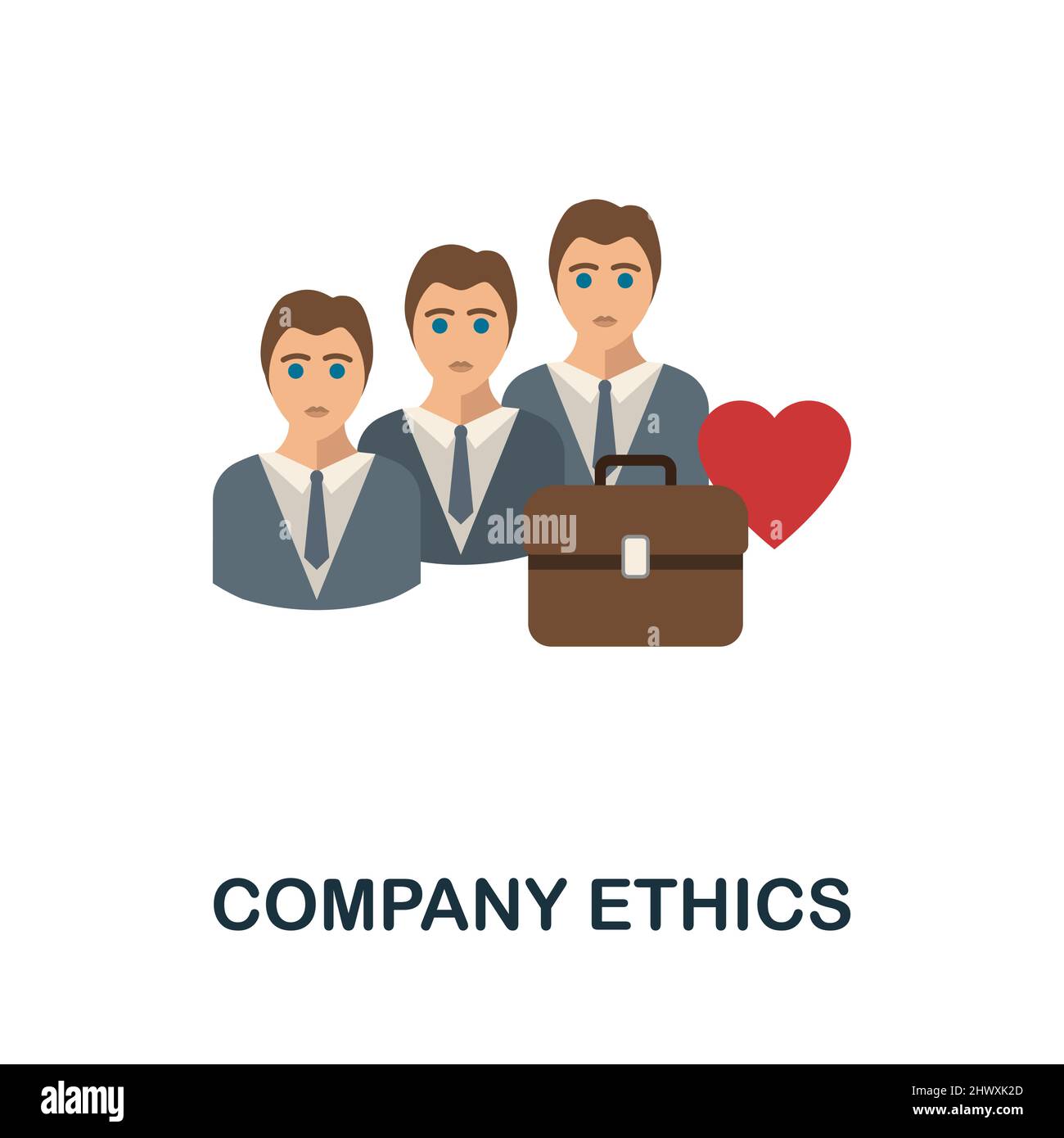 alamy

COMPANY ETHICS

alamy

Image ID: 2HWXK2D
www.alamy.com