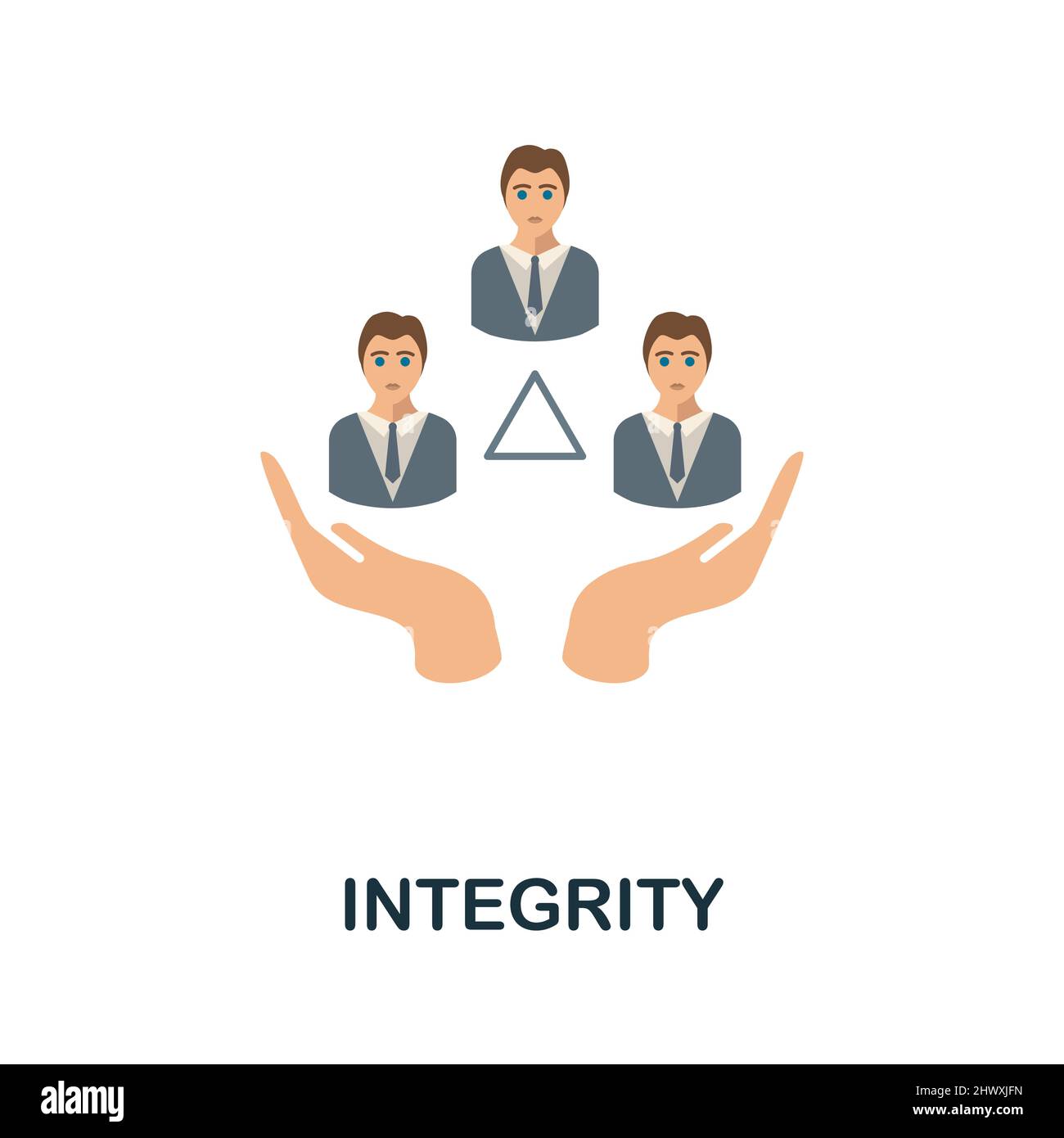 INTEGRITY

alamy

Image ID: 2HWXJFN
www.alamy.com