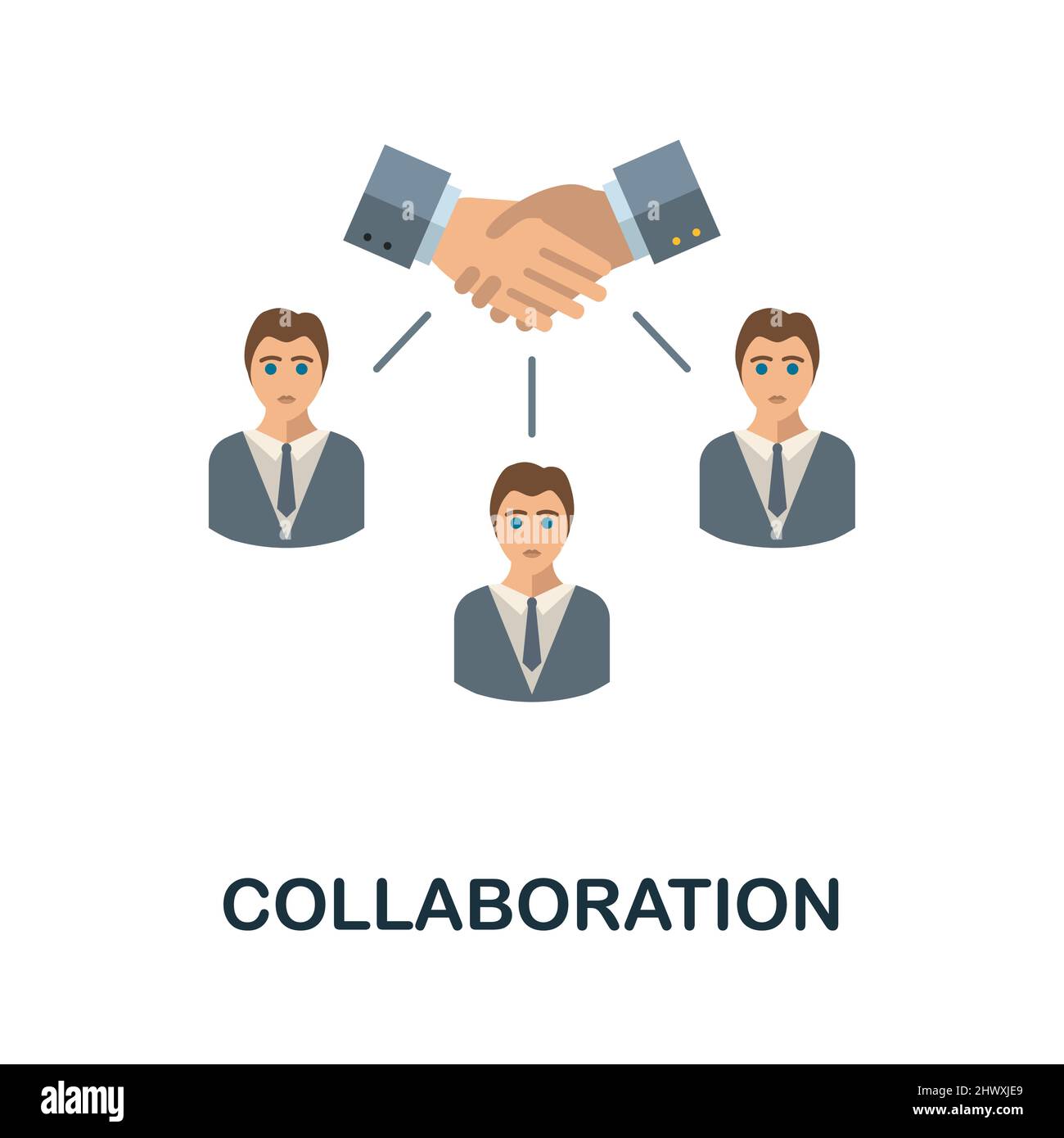 COLLABORATION

alamy

Image ID: 2HWXJE9
www.alamy.com