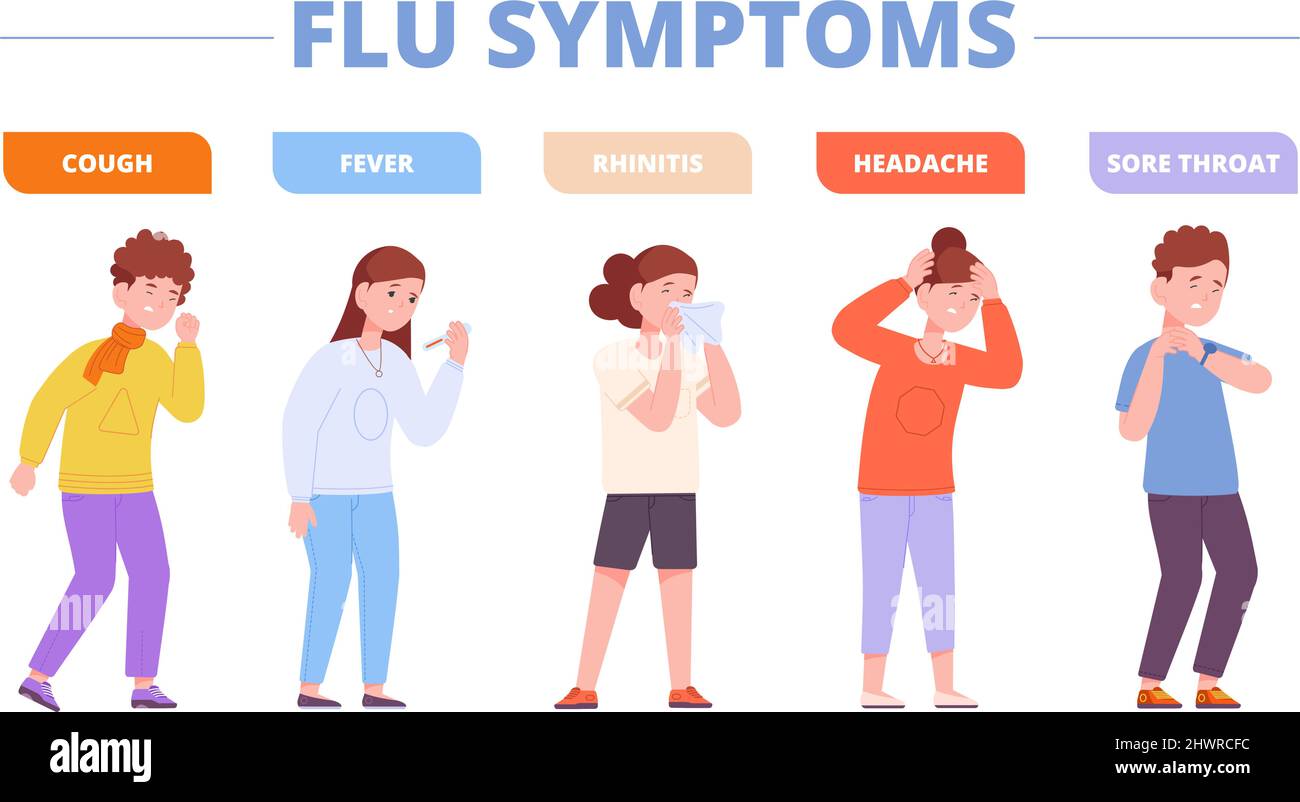 FLU SYMPTOMS

COUGH

FEVER

RHINITIS

HEADACHE

SORE THROAT

alamy

2HWRCFC
www.alamy.com