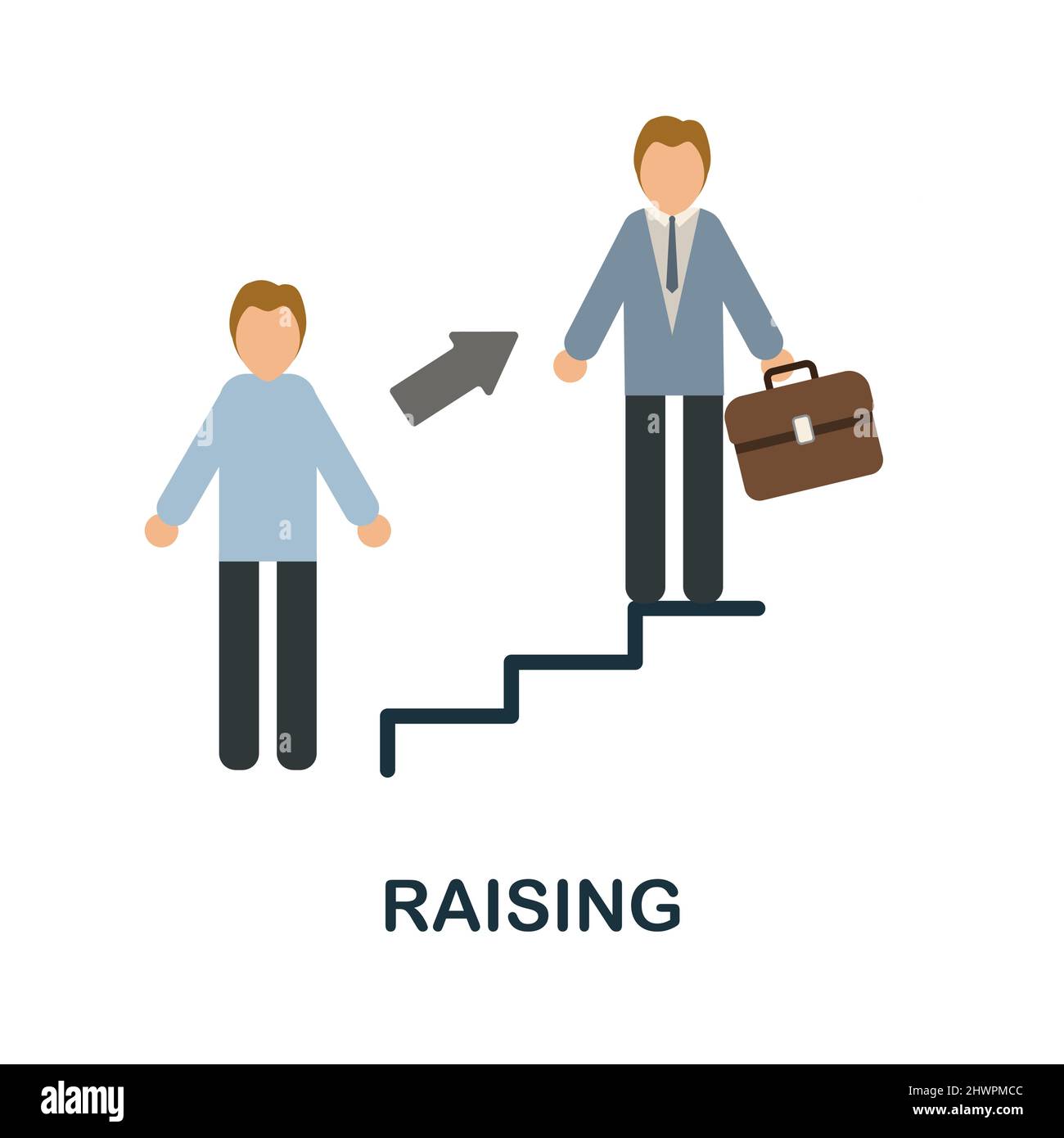 RAISING

alamy

Image ID: 2HWPMCC
www.alamy.com