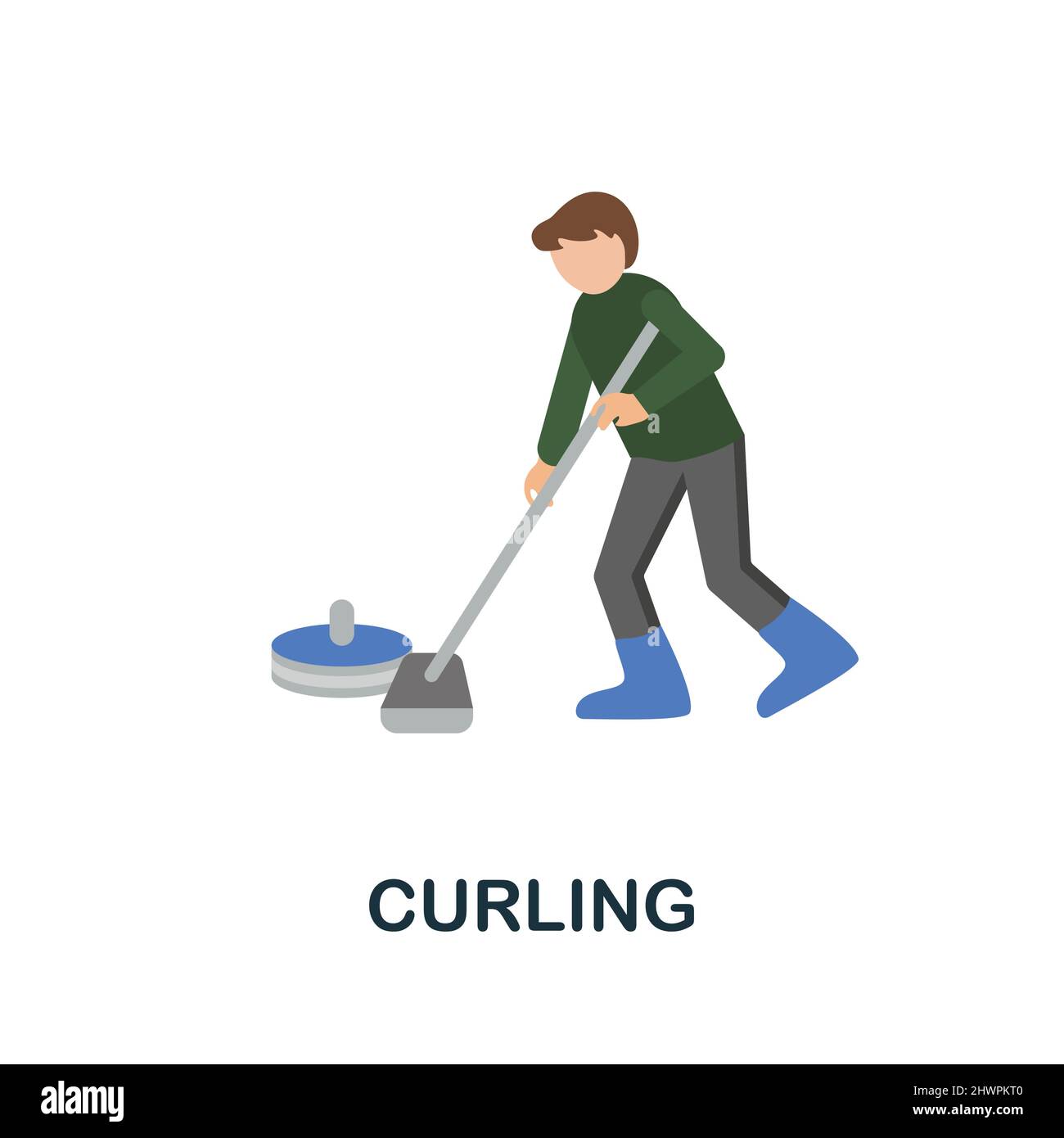 CURLING

alamy

Image ID: 2HWPKT0
www.alamy.com